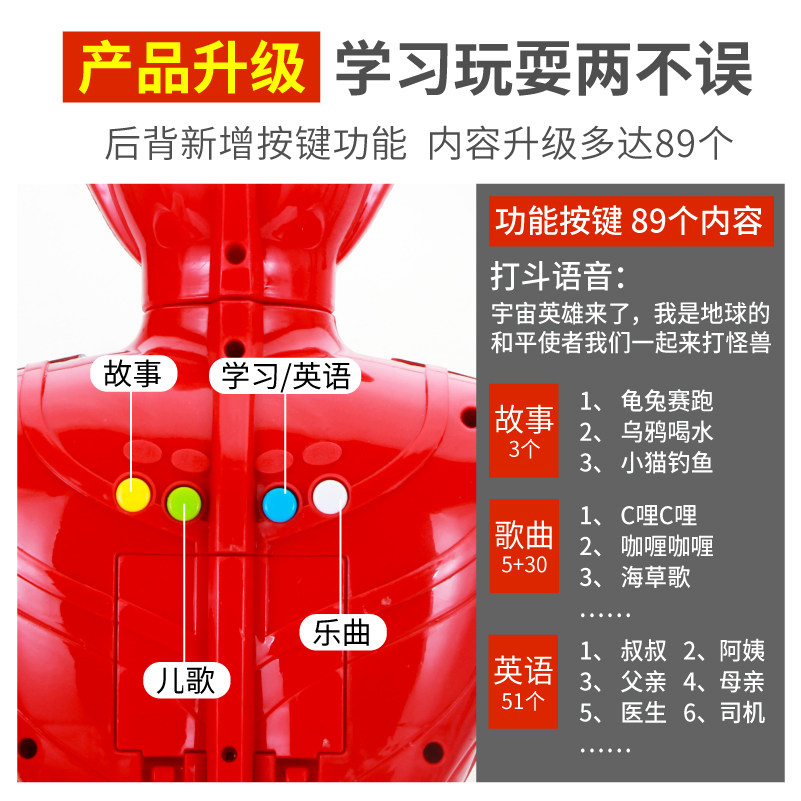 产品升级 学习玩耍两不误

后背新增按键功能 内容升级多达89个

故事

学习/英语

乐曲

儿歌

功能按键 89个内容

打斗语音:

宇宙英雄来了，我是地球的和平使者我们一起来打怪兽

故事
3个

1、龟兔赛跑
2、乌鸦喝水
3、小猫钓鱼

歌曲
5+30

1、C哩C哩
2、咖喱咖喱
3、海草歌
……

英语
51个

1、叔叔 2、阿姨
3、父亲 4、母亲
5、医生 6、司机
……