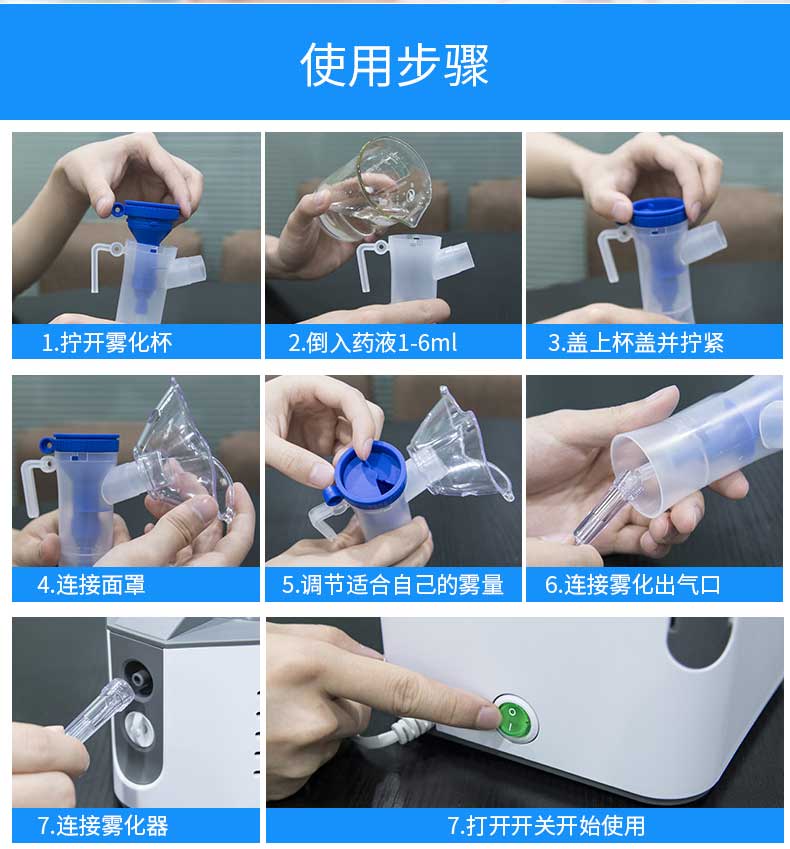 使用步骤

1.拧开雾化杯

2.倒入药液1-6ml

3.盖上杯盖并拧紧

4.连接面罩

5.调节适合自己的雾量

6.连接雾化出气口

7.连接雾化器

7.打开开关开始使用