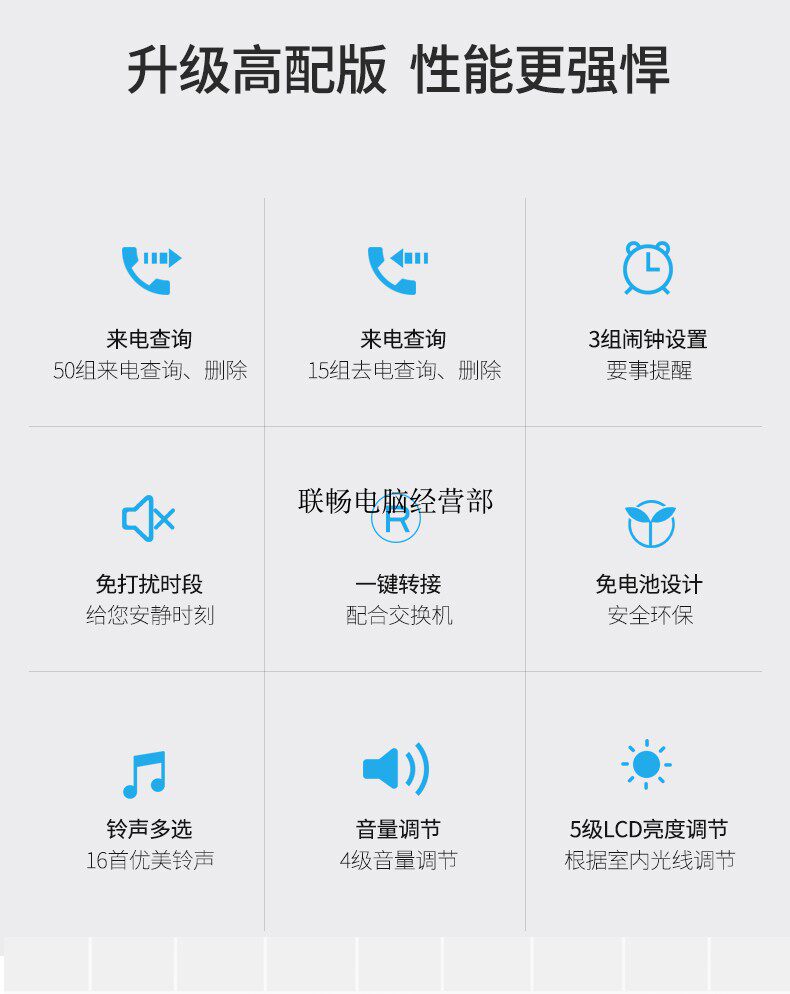 升级高配版 性能更强悍

来电查询
50组来电查询、删除

来电查询
15组去电查询、删除

3组闹钟设置
要事提醒

免打扰时段
给您安静时刻

一键转接
配合交换机

免电池设计
安全环保

铃声多选
16首优美铃声

音量调节
4级音量调节

5级LCD亮度调节
根据室内光线调节

联畅电脑经营部