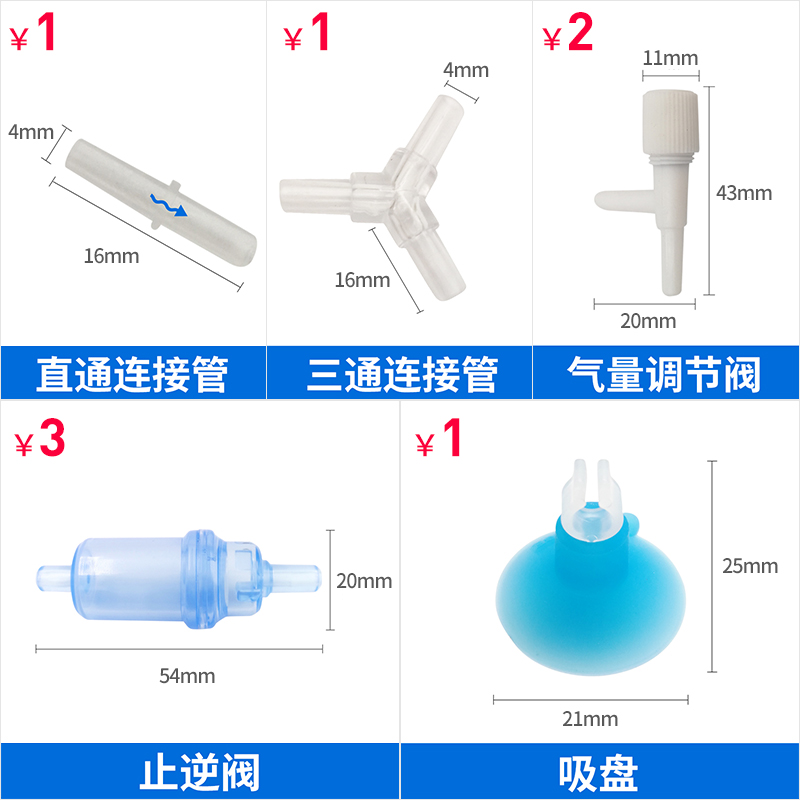 ¥1

4mm

16mm

直通连接管

¥1

4mm

16mm

三通连接管

¥2

11mm

43mm

20mm

气量调节阀

¥3

20mm

54mm

止逆阀

¥1

25mm

21mm

吸盘