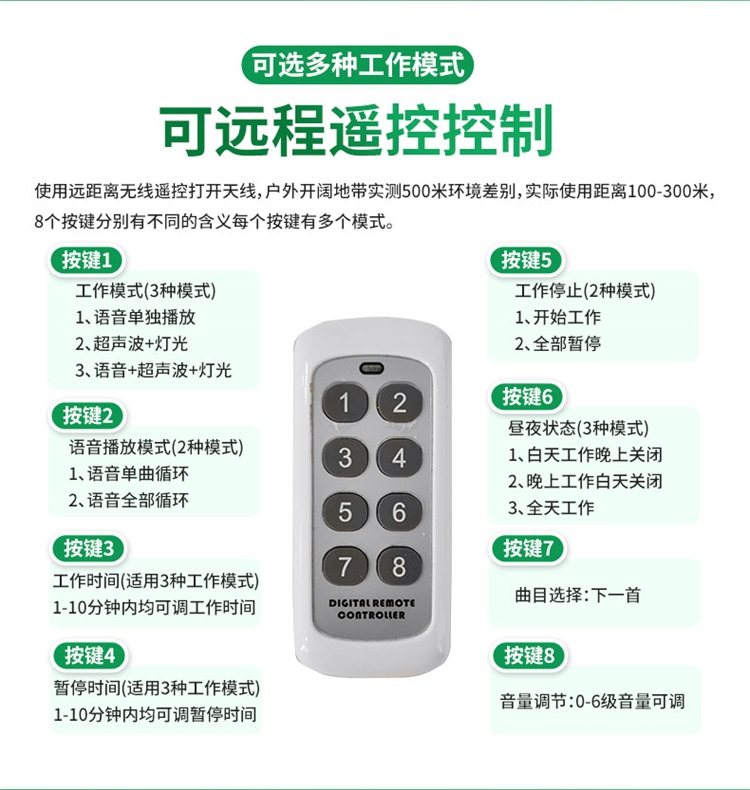 可选多种工作模式

可远程遥控控制

使用远距离无线遥控打开天线，户外开阔地带实测500米环境差别，实际使用距离100-300米，8个按键分别有不同的含义每个按键有多个模式。

按键1
工作模式(3种模式)
1、语音单独播放
2、超声波+灯光
3、语音+超声波+灯光

按键2
语音播放模式(2种模式)
1、语音单曲循环
2、语音全部循环

按键3
工作时间(适用3种工作模式)
1-10分钟内均可调工作时间

按键4
暂停时间(适用3种工作模式)
1-10分钟内均可调暂停时间

1 2 3 4 5 6 7 8

DIGITAL REMOTE CONTROLLER

按键5
工作停止(2种模式)
1、开始工作
2、全部暂停

按键6
昼夜状态(3种模式)
1、白天工作晚上关闭
2、晚上工作白天关闭
3、全天工作

按键7
曲目选择：下一首

按键8
音量调节：0-6级音量可调