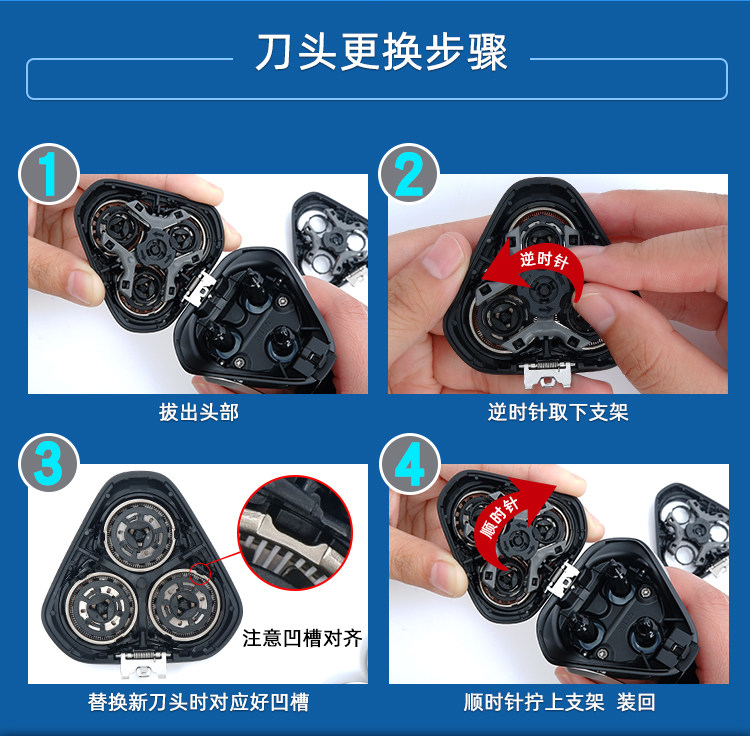 刀头更换步骤

1

拔出头部

2

逆时针

逆时针取下支架

3

注意凹槽对齐

替换新刀头时对应好凹槽

4

顺时针

顺时针拧上支架 装回