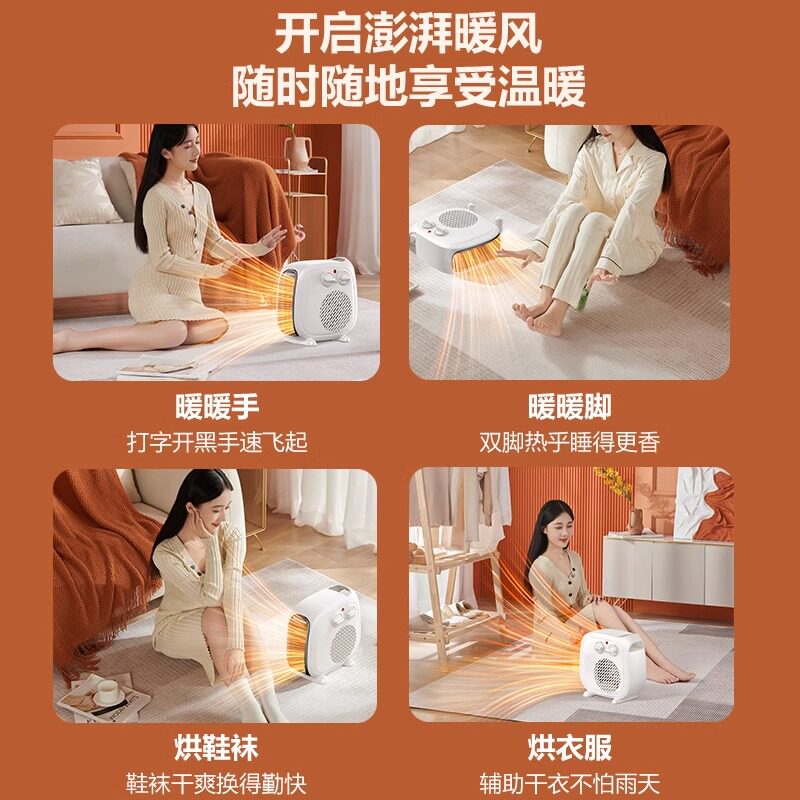 开启澎湃暖风
随时随地享受温暖

暖暖手
打字开黑手速飞起

暖暖脚
双脚热乎睡得更香

烘鞋袜
鞋袜干爽换得勤快

烘衣服
辅助干衣不怕雨天