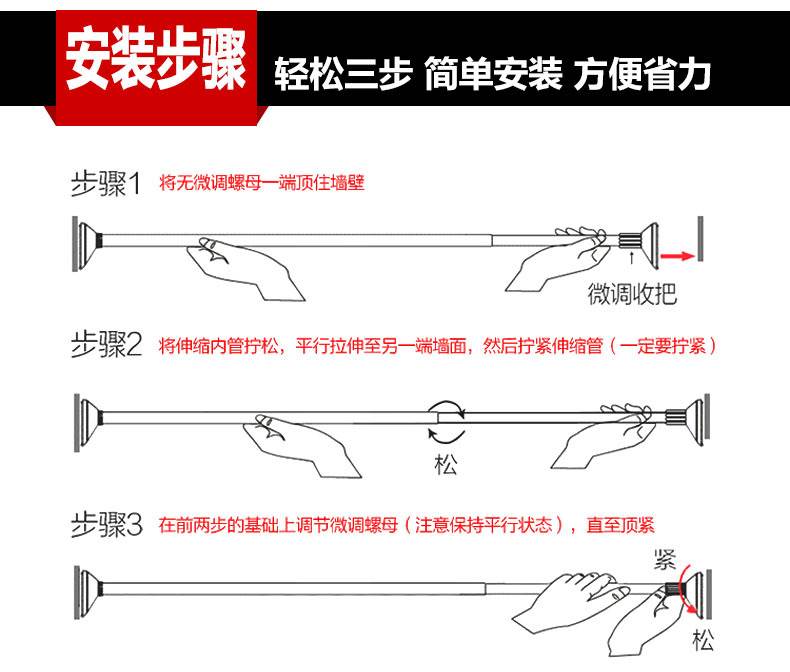 安装步骤 轻松三步 简单安装 方便省力

步骤1 将无微调螺母一端顶住墙壁

微调收把

步骤2 将伸缩内管拧松，平行拉伸至另一端墙面，然后拧紧伸缩管（一定要拧紧）

松

步骤3 在前两步的基础上调节微调螺母（注意保持平行状态），直至顶紧

紧

松