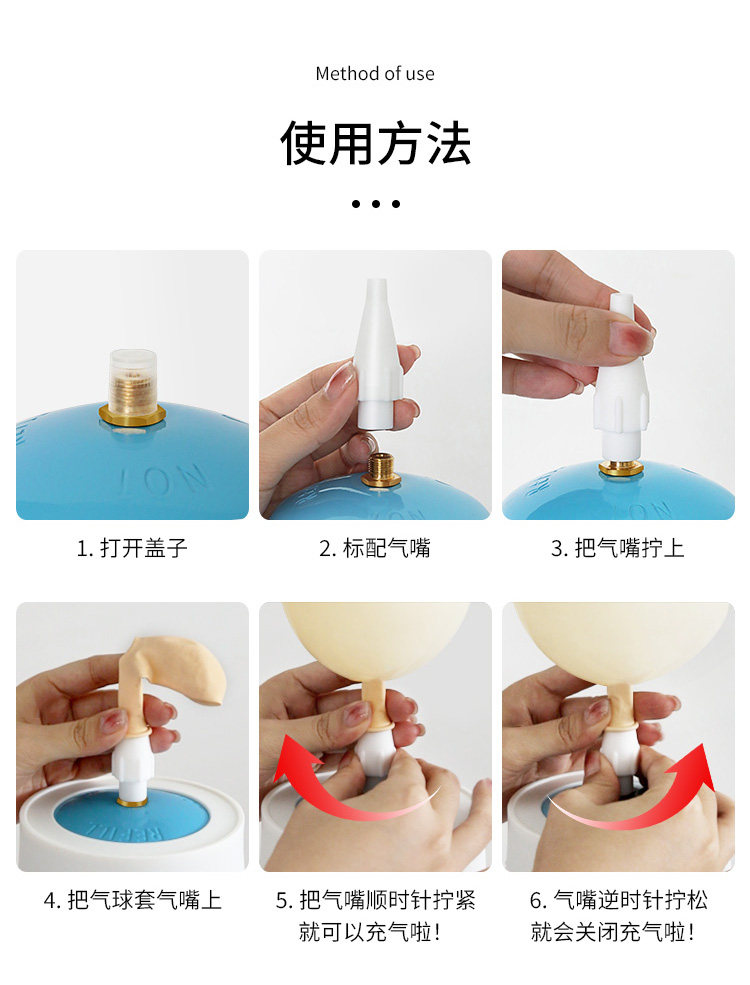 Method of use

使用方法

• • •

ION

1. 打开盖子

2. 标配气嘴

3. 把气嘴拧上

REFILL

4. 把气球套气嘴上

5. 把气嘴顺时针拧紧就可以充气啦！

6. 气嘴逆时针拧松就会关闭充气啦！