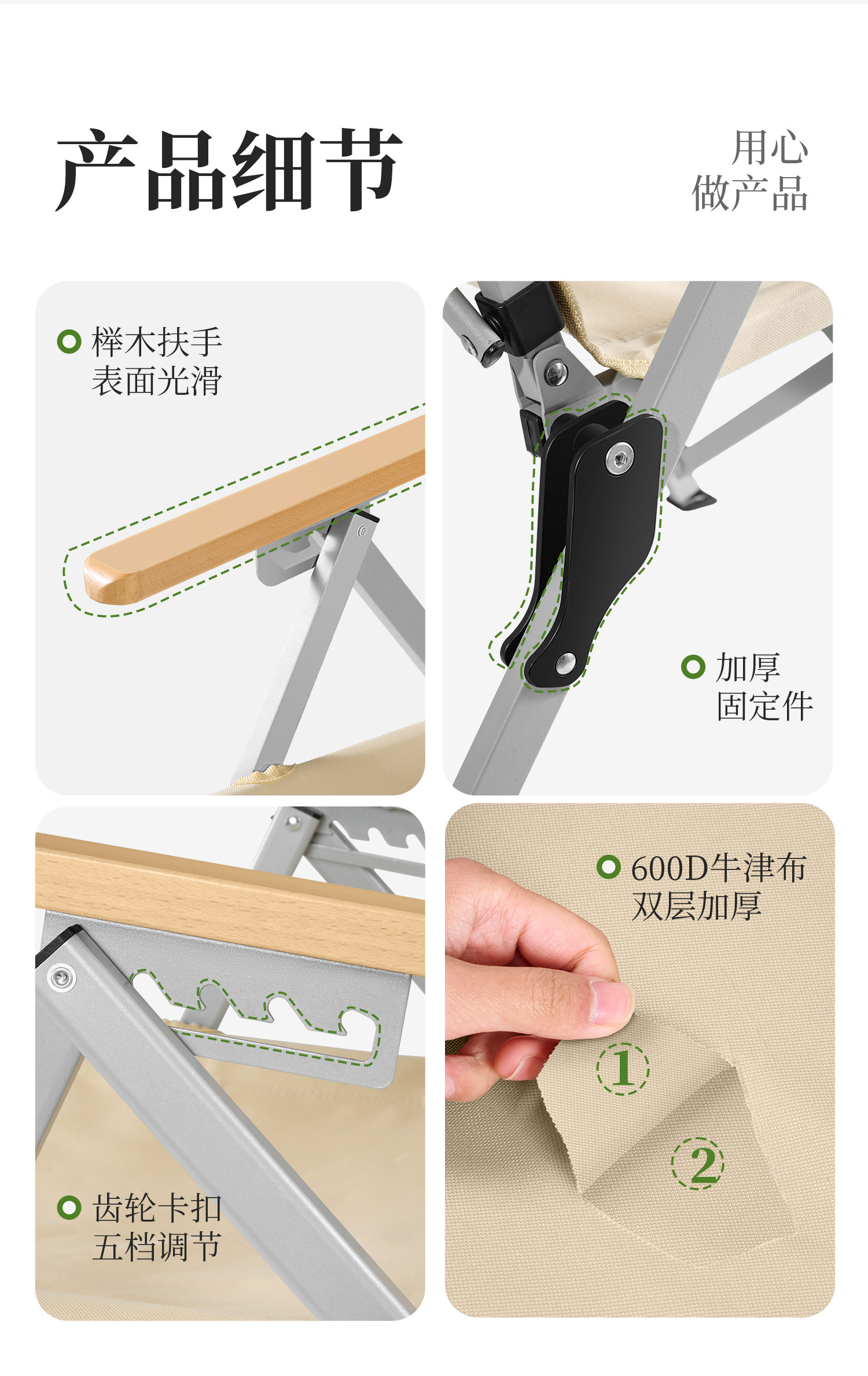 产品细节

用心
做产品

榉木扶手
表面光滑

加厚
固定件

齿轮卡扣
五档调节

600D牛津布
双层加厚

①

②