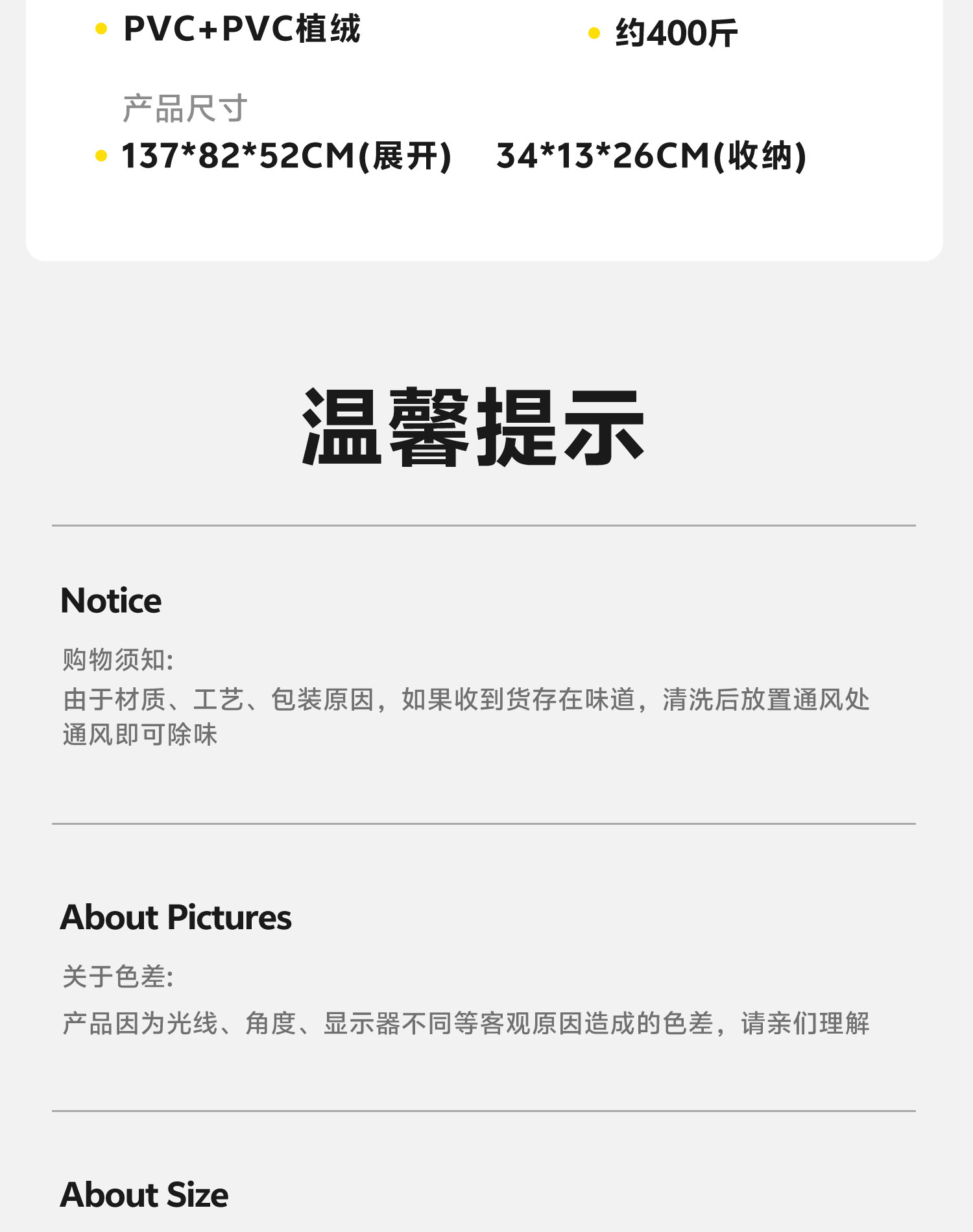 PVC+PVC植绒

约400斤

产品尺寸

137*82*52CM(展开) 34*13*26CM(收纳)

温馨提示

Notice

购物须知:

由于材质、工艺、包装原因，如果收到货存在味道，清洗后放置通风处通风即可除味

About Pictures

关于色差:

产品因为光线、角度、显示器不同等客观原因造成的色差，请亲们理解

About Size