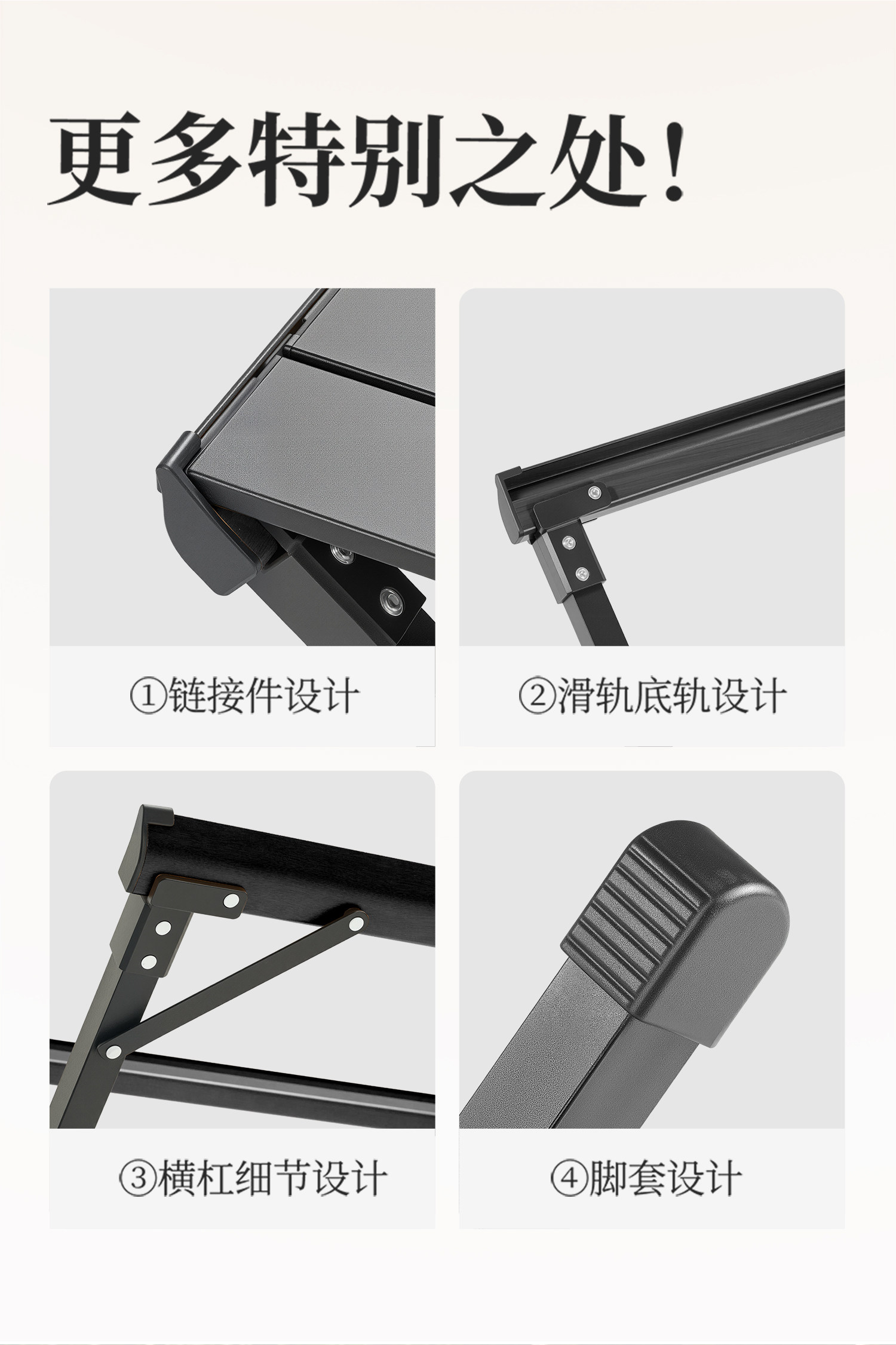 更多特别之处！

①链接件设计

②滑轨底轨设计

③横杠细节设计

④脚套设计