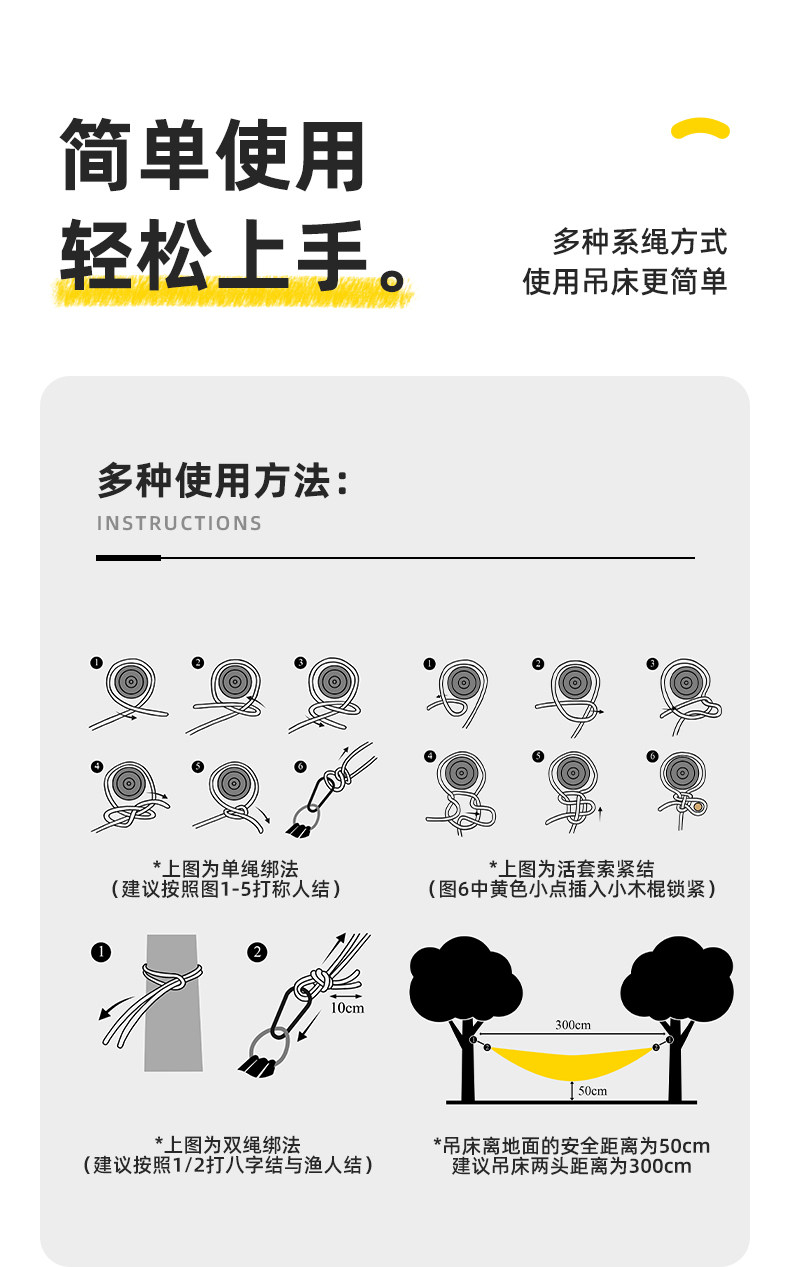 简单使用
轻松上手。

多种系绳方式
使用吊床更简单

多种使用方法：
INSTRUCTIONS

1 2 3
4 5 6

*上图为单绳绑法
（建议按照图1-5打称人结）

1 2 3
4 5 6

*上图为活套索紧结
（图6中黄色小点插入小木棍锁紧）

1 2
10cm

*上图为双绳绑法
（建议按照1/2打八字结与渔人结）

300cm
1 2 2 1
50cm

*吊床离地面的安全距离为50cm
建议吊床两头距离为300cm