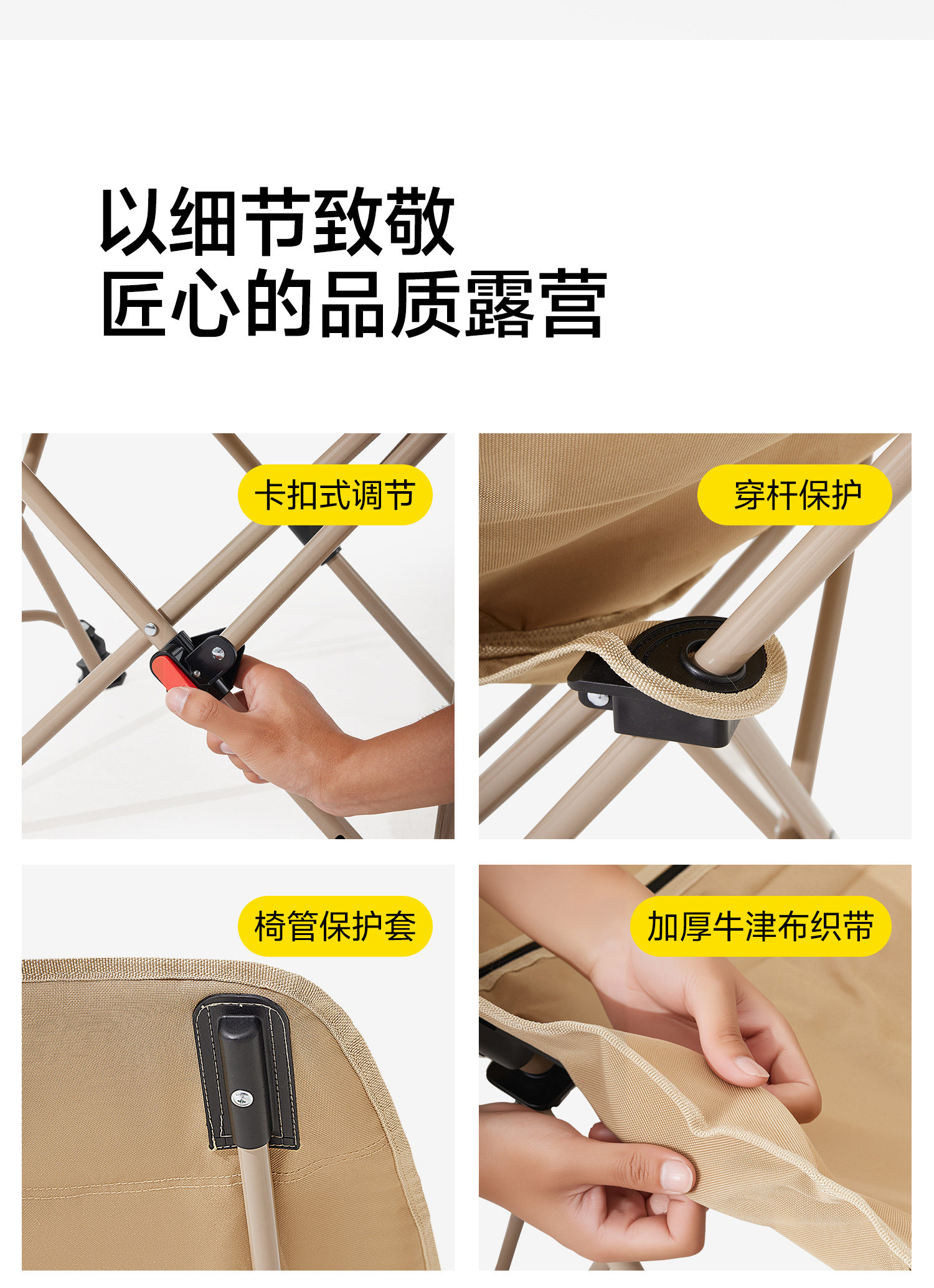 以细节致敬
匠心的品质露营

卡扣式调节

穿杆保护

椅管保护套

加厚牛津布织带