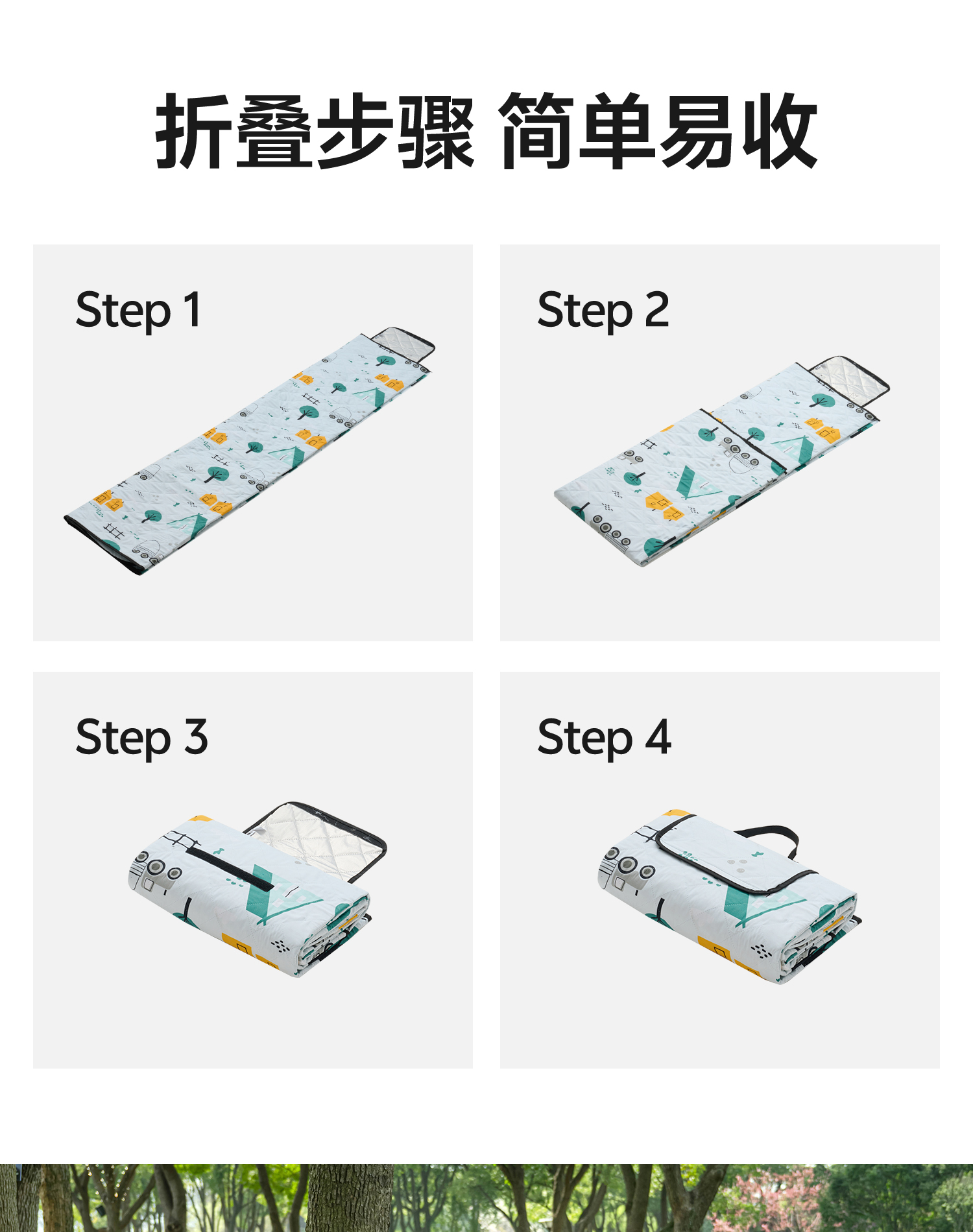 折叠步骤 简单易收

Step 1

Step 2

Step 3

Step 4