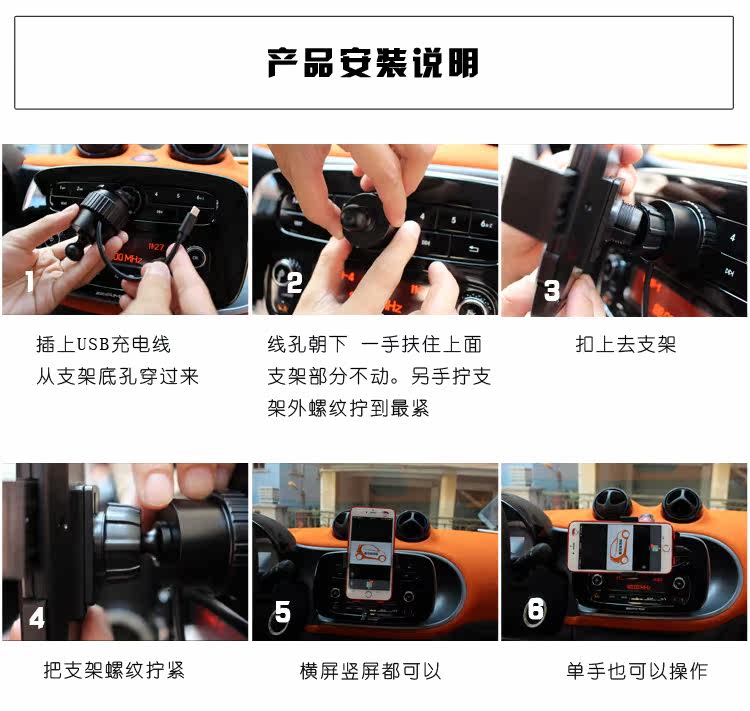 产品安装说明

1

插上USB充电线
从支架底孔穿过来

2

线孔朝下 一手扶住上面支架部分不动。另手拧支架外螺纹拧到最紧

3

扣上去支架

4

把支架螺纹拧紧

5

横屏竖屏都可以

6

单手也可以操作