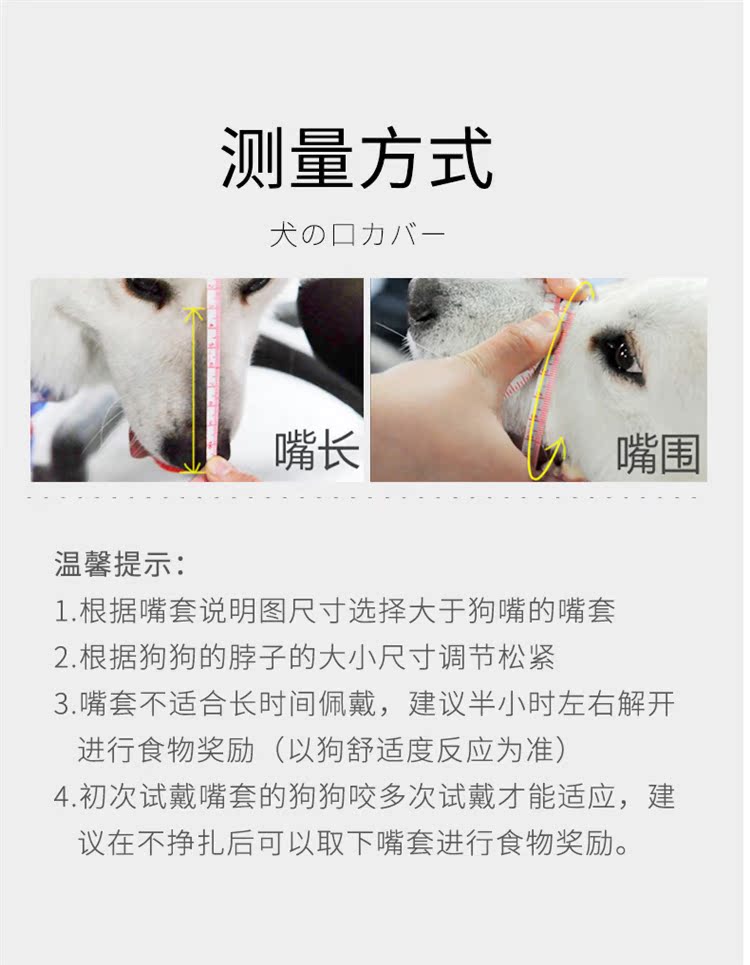 测量方式

犬の口カバー

嘴长

嘴围

温馨提示：

1.根据嘴套说明图尺寸选择大于狗嘴的嘴套

2.根据狗狗的脖子的大小尺寸调节松紧

3.嘴套不适合长时间佩戴，建议半小时左右解开进行食物奖励（以狗舒适度反应为准）

4.初次试戴嘴套的狗狗咬多次试戴才能适应，建议在不挣扎后可以取下嘴套进行食物奖励。