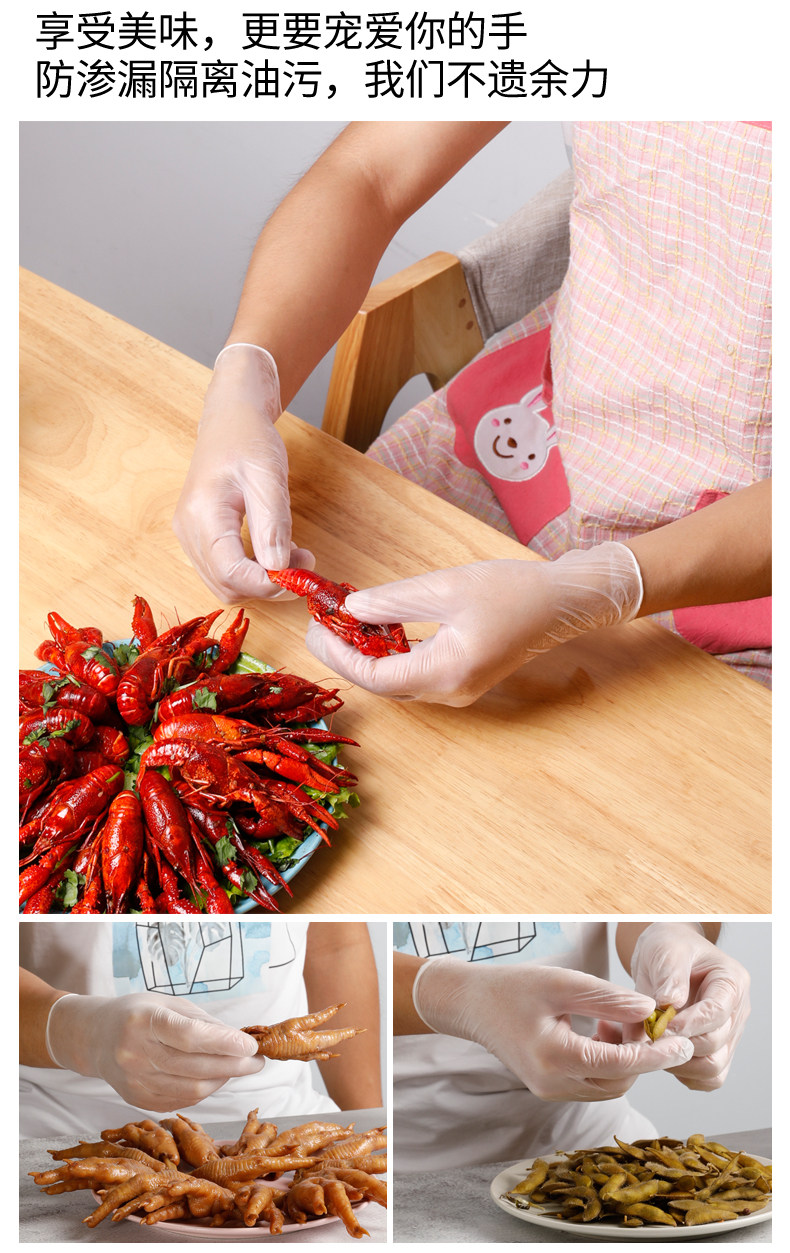 享受美味，更要宠爱你的手
防渗漏隔离油污，我们不遗余力