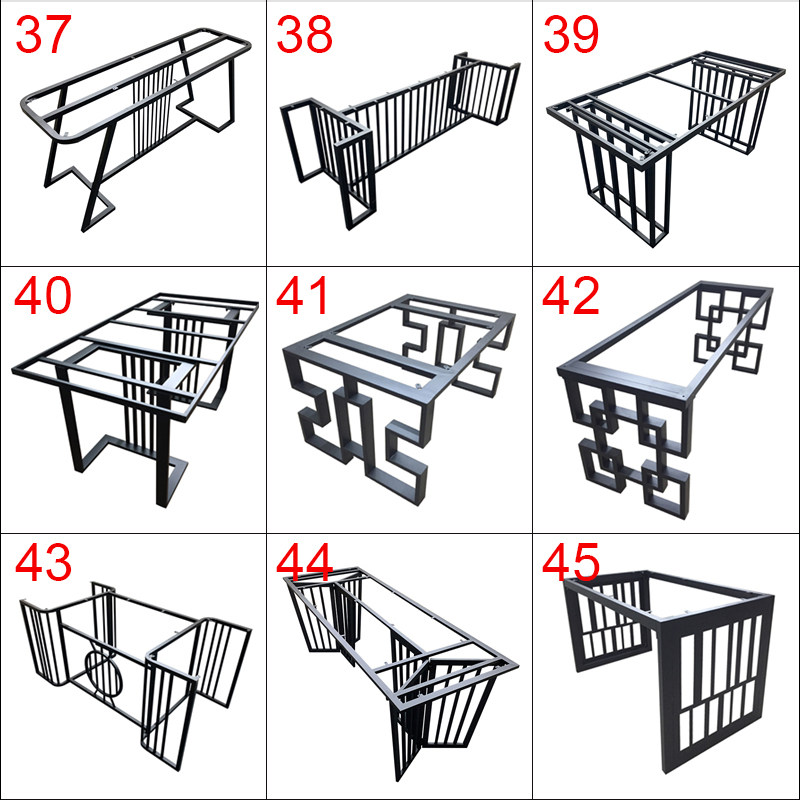 37

38

39

40

41

42

43

44

45