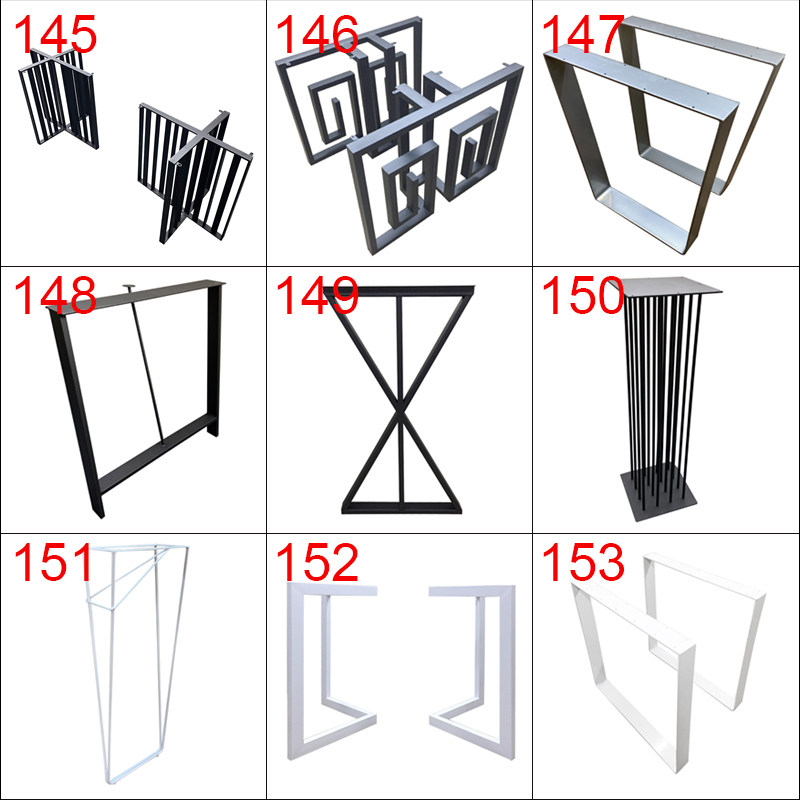 145

146

147

148

149

150

151

152

153