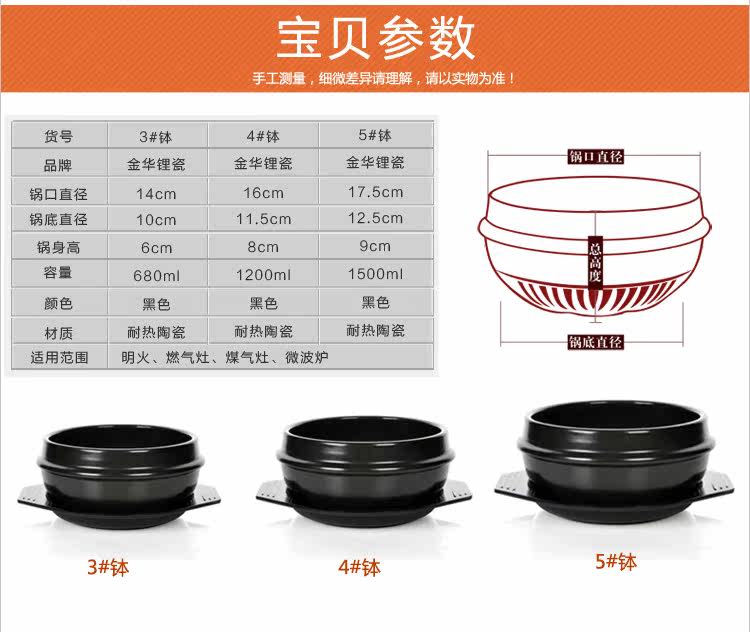 宝贝参数

手工测量，细微差异请理解，请以实物为准！

| 货号 | 3#钵 | 4#钵 | 5#钵 |
|---|---|---|---|
| 品牌 | 金华锂瓷 | 金华锂瓷 | 金华锂瓷 |
| 锅口直径 | 14cm | 16cm | 17.5cm |
| 锅底直径 | 10cm | 11.5cm | 12.5cm |
| 锅身高 | 6cm | 8cm | 9cm |
| 容量 | 680ml | 1200ml | 1500ml |
| 颜色 | 黑色 | 黑色 | 黑色 |
| 材质 | 耐热陶瓷 | 耐热陶瓷 | 耐热陶瓷 |
| 适用范围 | 明火、燃气灶、煤气灶、微波炉 | | |

锅口直径

总高度

锅底直径

3#钵

4#钵

5#钵