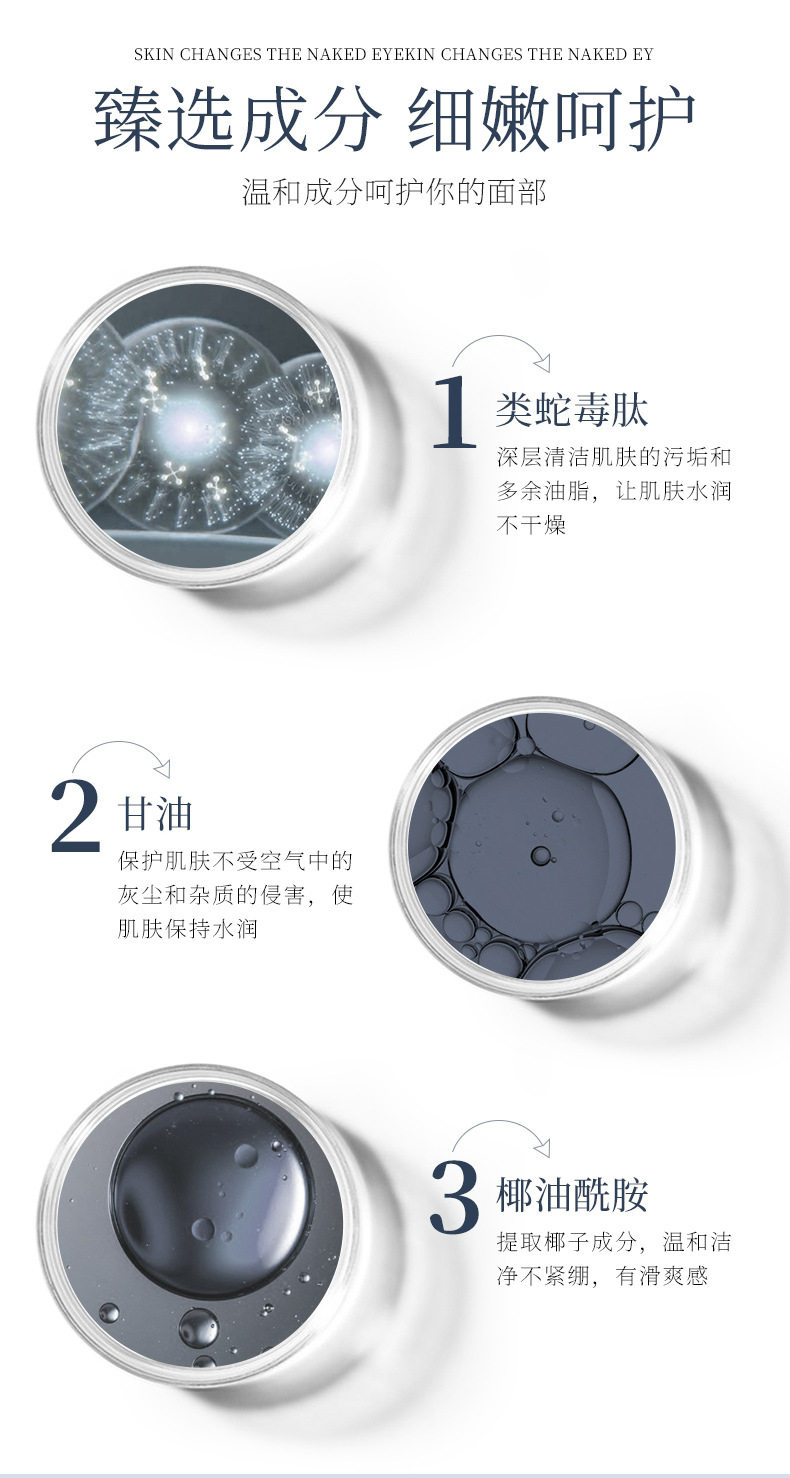 SKIN CHANGES THE NAKED EYEKIN CHANGES THE NAKED EY

臻选成分 细嫩呵护

温和成分呵护你的面部

1 类蛇毒肽

深层清洁肌肤的污垢和多余油脂，让肌肤水润不干燥

2 甘油

保护肌肤不受空气中的灰尘和杂质的侵害，使肌肤保持水润

3 椰油酰胺

提取椰子成分，温和洁净不紧绷，有滑爽感