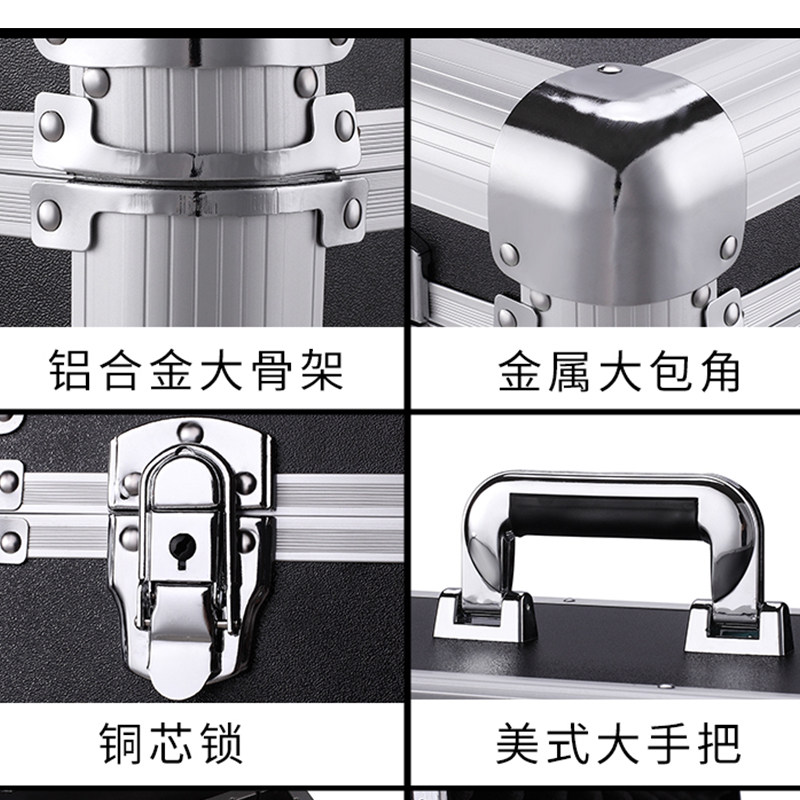 铝合金大骨架

金属大包角

铜芯锁

美式大手把