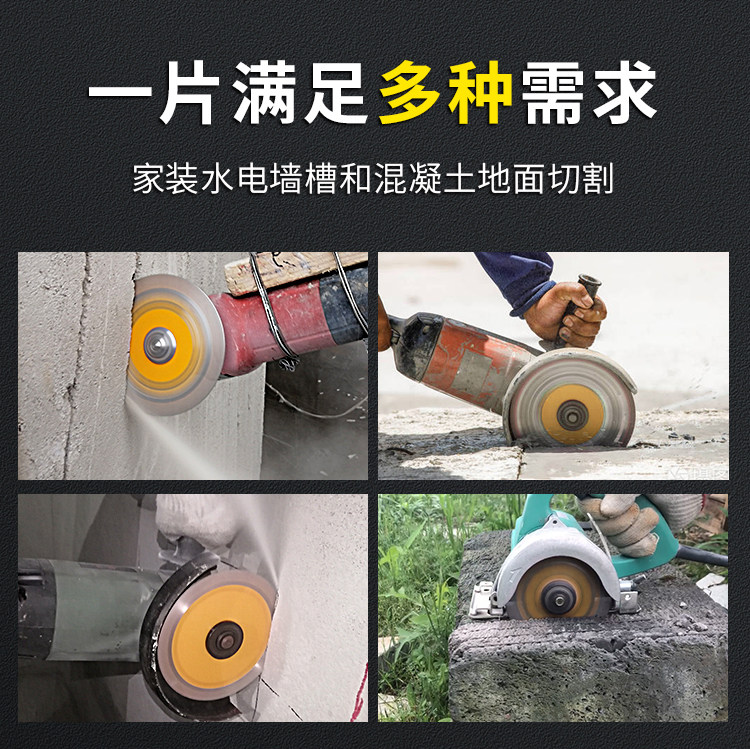 一片满足多种需求

家装水电墙槽和混凝土地面切割