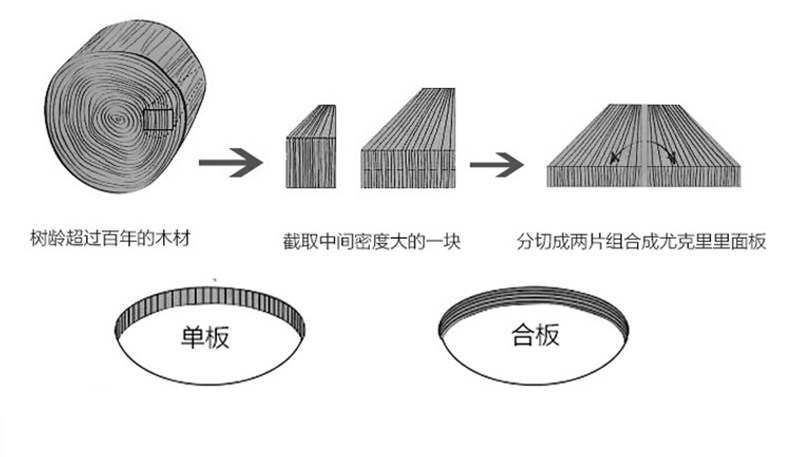 树龄超过百年的木材

截取中间密度大的一块

分切成两片组合成尤克里里面板

单板

合板