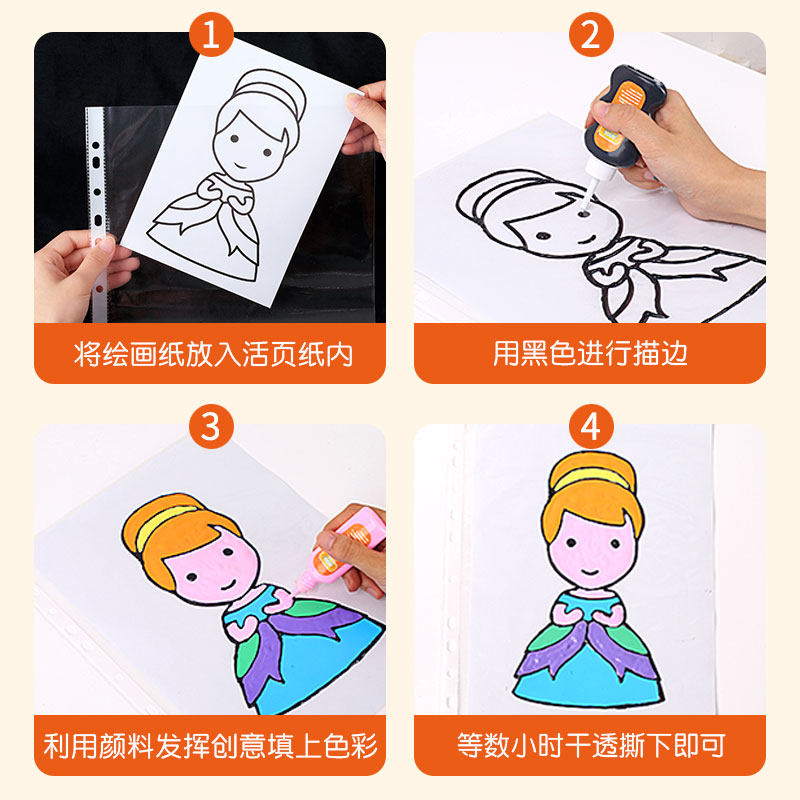 1
将绘画纸放入活页纸内

2
用黑色进行描边

3
利用颜料发挥创意填上色彩

4
等数小时干透撕下即可