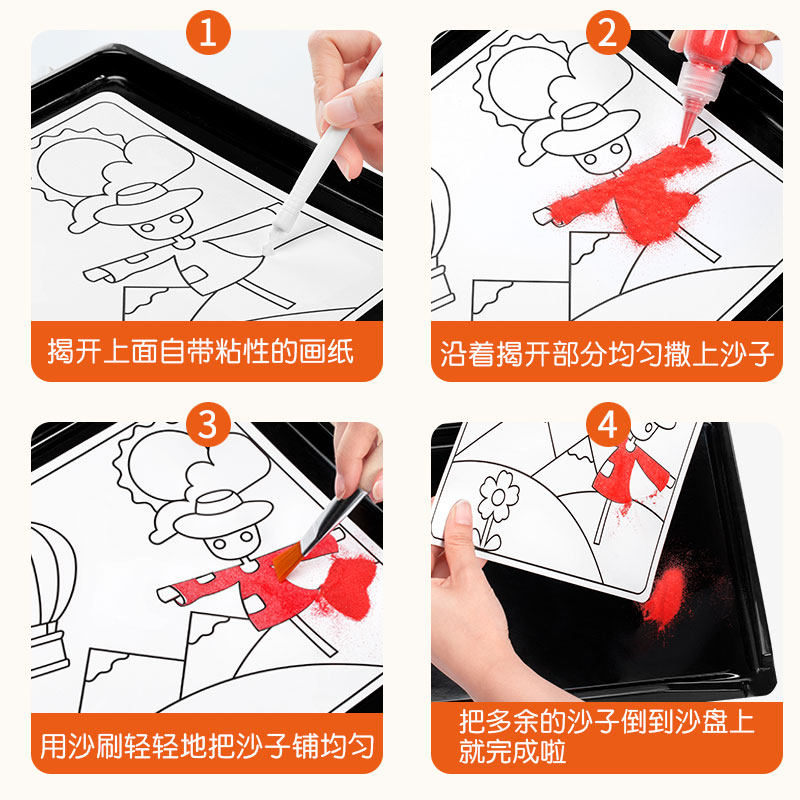 1

揭开上面自带粘性的画纸

2

沿着揭开部分均匀撒上沙子

3

用沙刷轻轻地把沙子铺均匀

4

把多余的沙子倒到沙盘上就完成啦