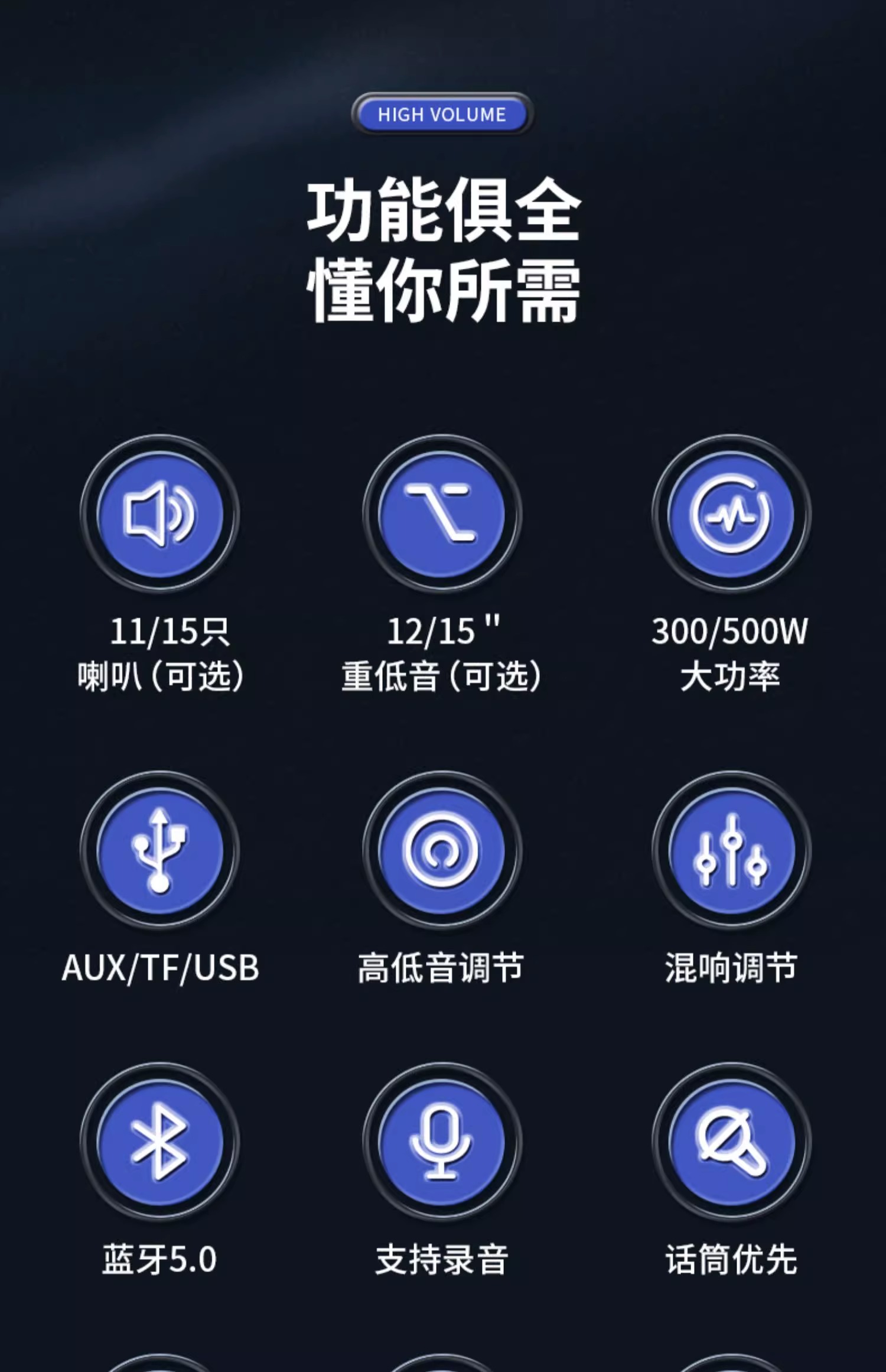 HIGH VOLUME

功能俱全
懂你所需

11/15只
喇叭(可选)

12/15"
重低音(可选)

300/500W
大功率

AUX/TF/USB

高低音调节

混响调节

蓝牙5.0

支持录音

话筒优先