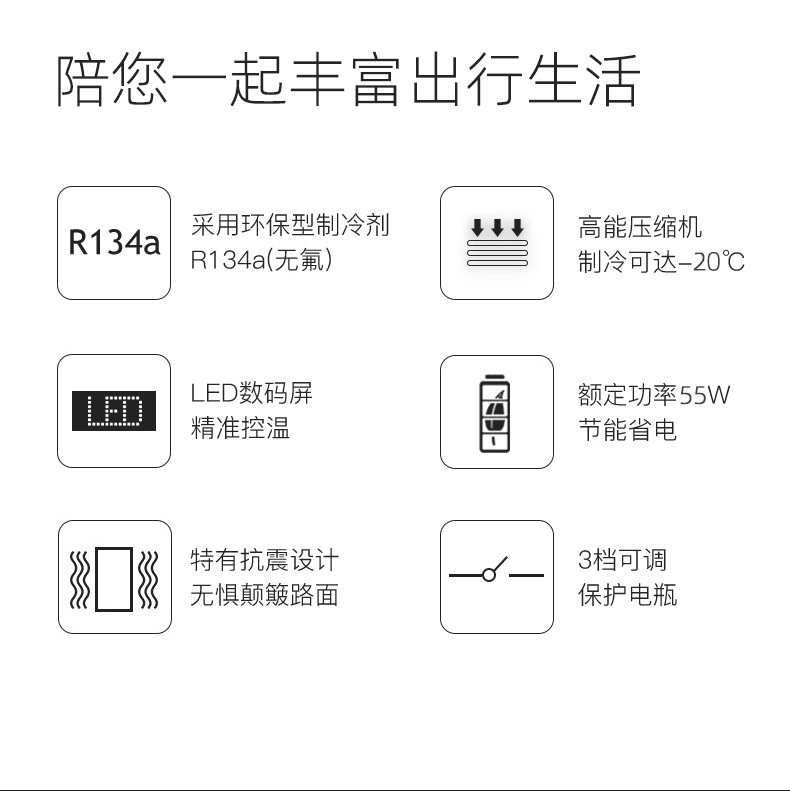 陪您一起丰富出行生活

R134a

采用环保型制冷剂
R134a(无氟)

高能压缩机
制冷可达-20℃

LED

LED数码屏
精准控温

额定功率55W
节能省电

特有抗震设计
无惧颠簸路面

3档可调
保护电瓶