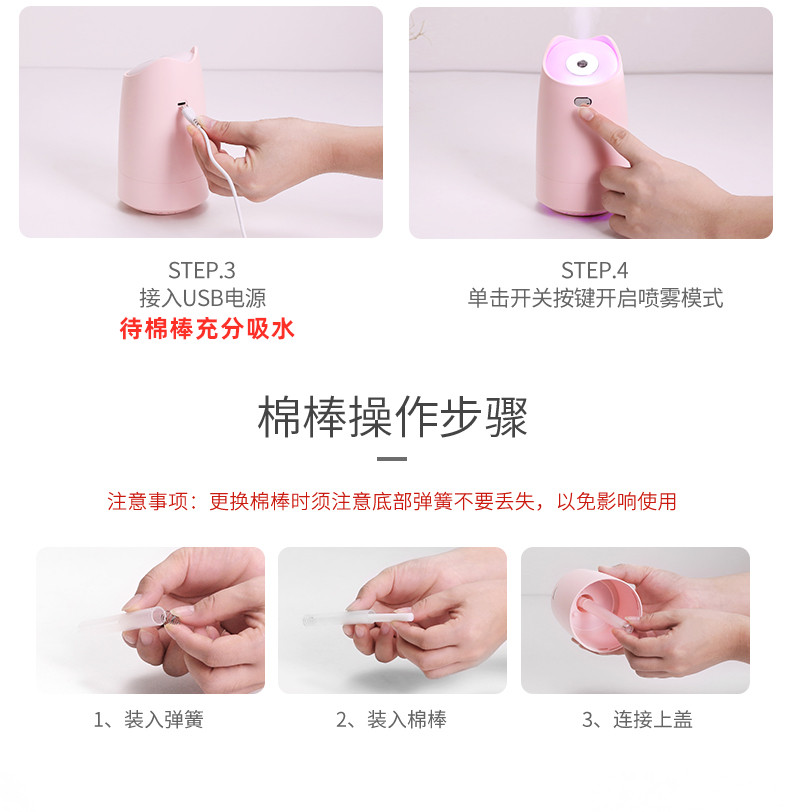 STEP.3
接入USB电源
待棉棒充分吸水

STEP.4
单击开关按键开启喷雾模式

棉棒操作步骤

注意事项：更换棉棒时须注意底部弹簧不要丢失，以免影响使用

1、装入弹簧

2、装入棉棒

3、连接上盖