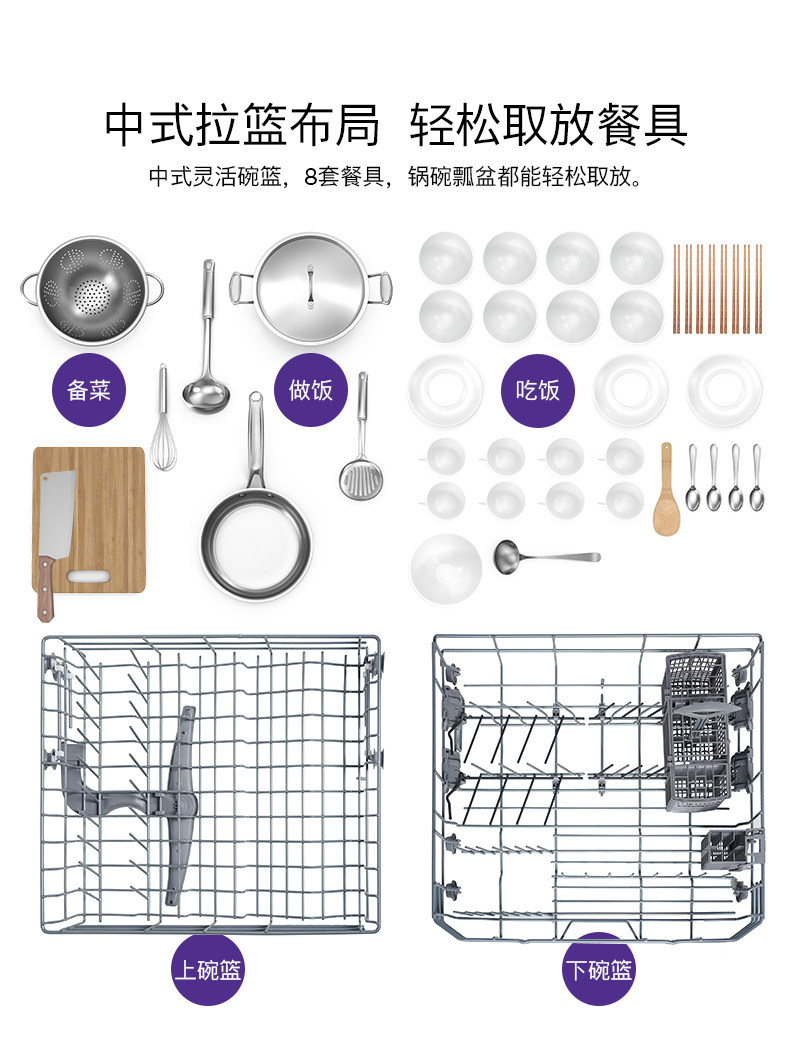 中式拉篮布局 轻松取放餐具

中式灵活碗篮，8套餐具，锅碗瓢盆都能轻松取放。

备菜

做饭

吃饭

上碗篮

下碗篮