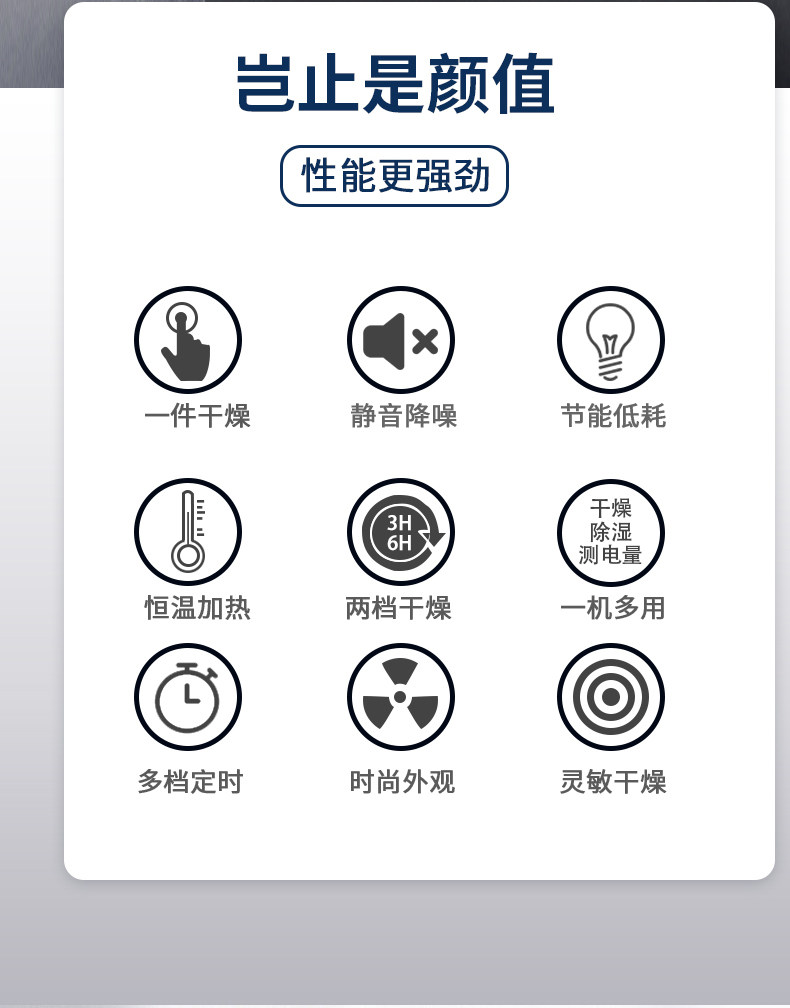 岂止是颜值

性能更强劲

一件干燥

静音降噪

节能低耗

恒温加热

3H
6H

两档干燥

干燥
除湿
测电量

一机多用

多档定时

时尚外观

灵敏干燥