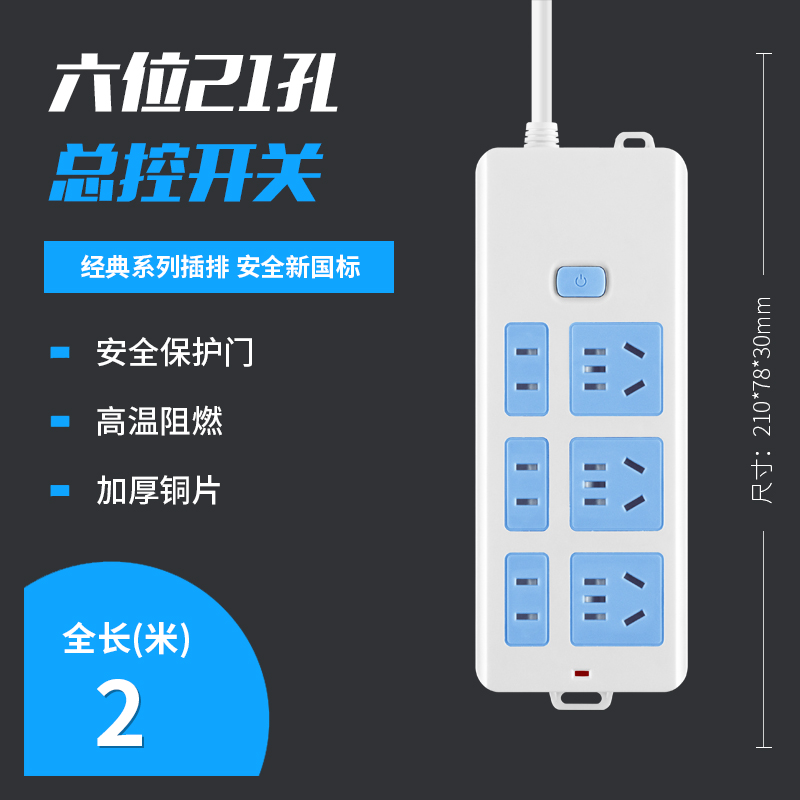 六位21孔
总控开关

经典系列插排 安全新国标

安全保护门

高温阻燃

加厚铜片

全长(米)
2

尺寸：210*78*30mm