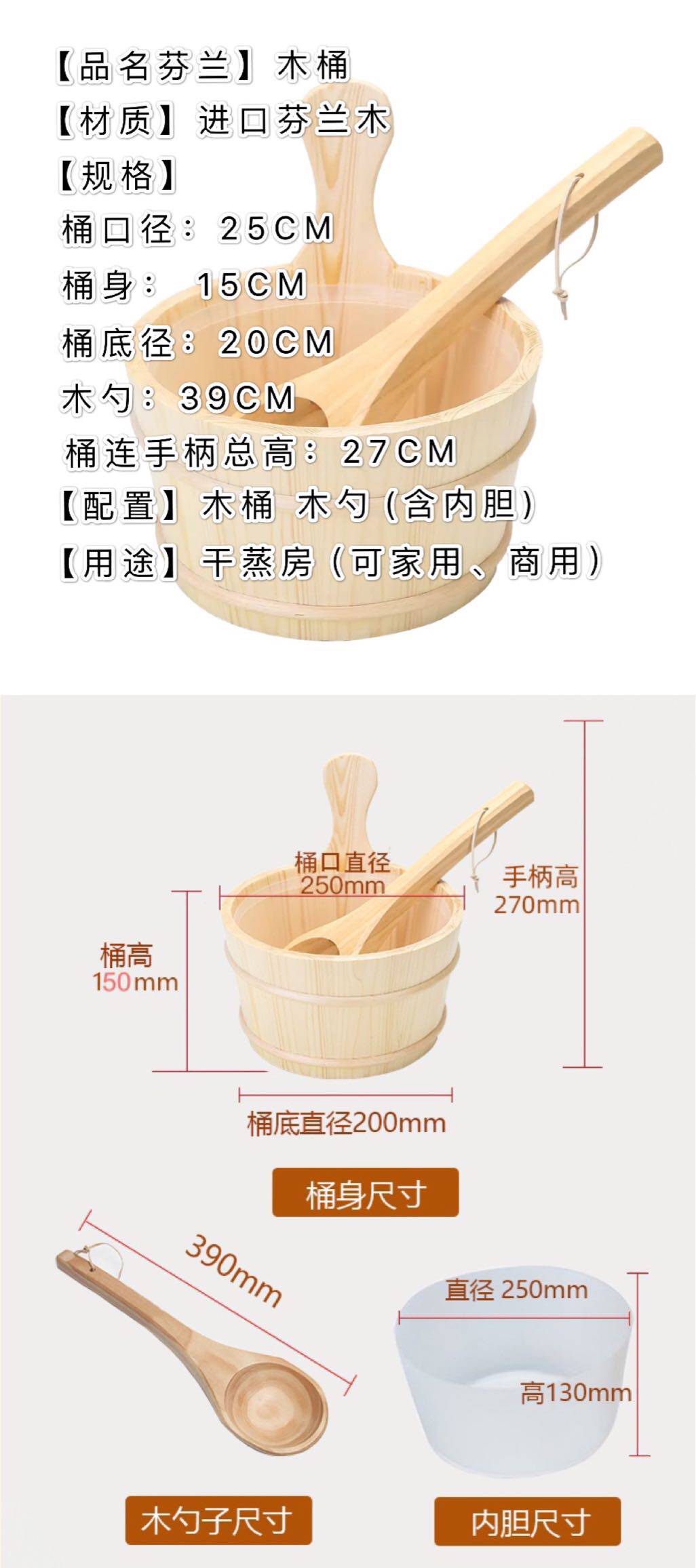 【品名芬兰】木桶
【材质】进口芬兰木
【规格】
桶口径：25CM
桶身： 15CM
桶底径：20CM
木勺：39CM
桶连手柄总高：27CM
【配置】木桶 木勺（含内胆）
【用途】干蒸房（可家用、商用）

桶口直径
250mm

手柄高
270mm

桶高
150mm

桶底直径200mm

桶身尺寸

390mm

直径 250mm

高130mm

木勺子尺寸

内胆尺寸