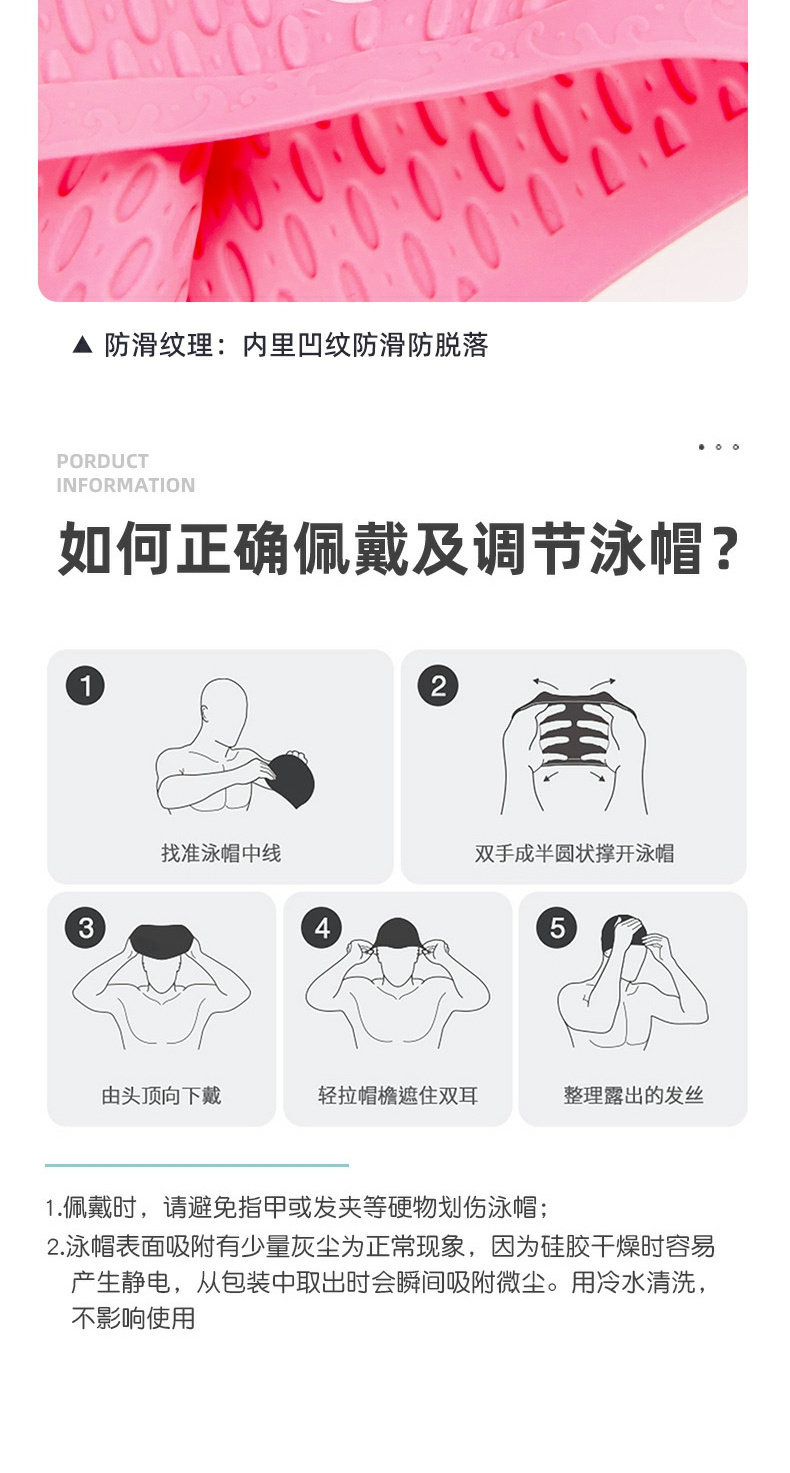 ▲ 防滑纹理：内里凹纹防滑防脱落

PORDUCT
INFORMATION

如何正确佩戴及调节泳帽？

1
找准泳帽中线

2
双手成半圆状撑开泳帽

3
由头顶向下戴

4
轻拉帽檐遮住双耳

5
整理露出的发丝

1.佩戴时，请避免指甲或发夹等硬物划伤泳帽；
2.泳帽表面吸附有少量灰尘为正常现象，因为硅胶干燥时容易产生静电，从包装中取出时会瞬间吸附微尘。用冷水清洗，不影响使用