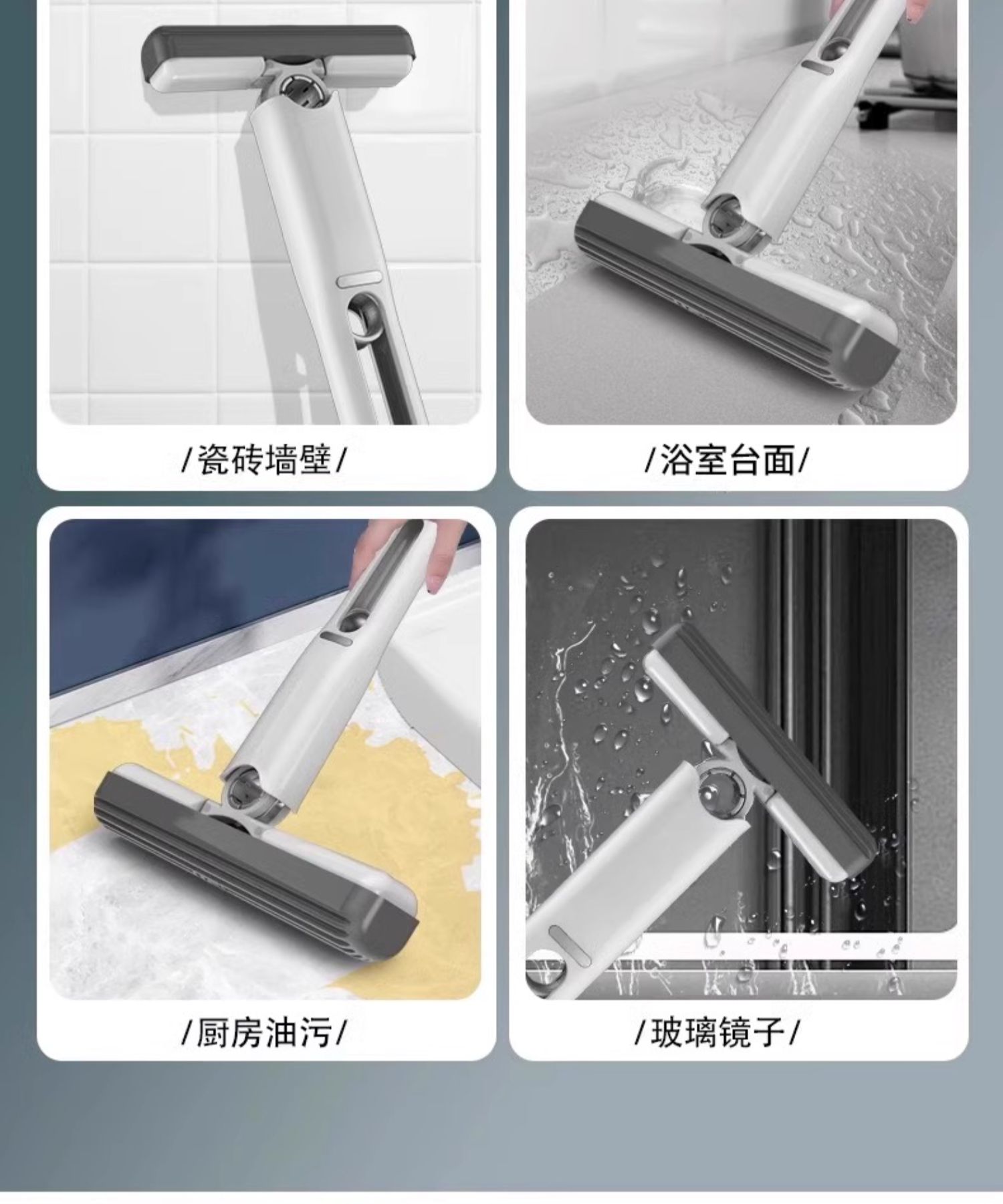 /瓷砖墙壁/

/浴室台面/

/厨房油污/

/玻璃镜子/