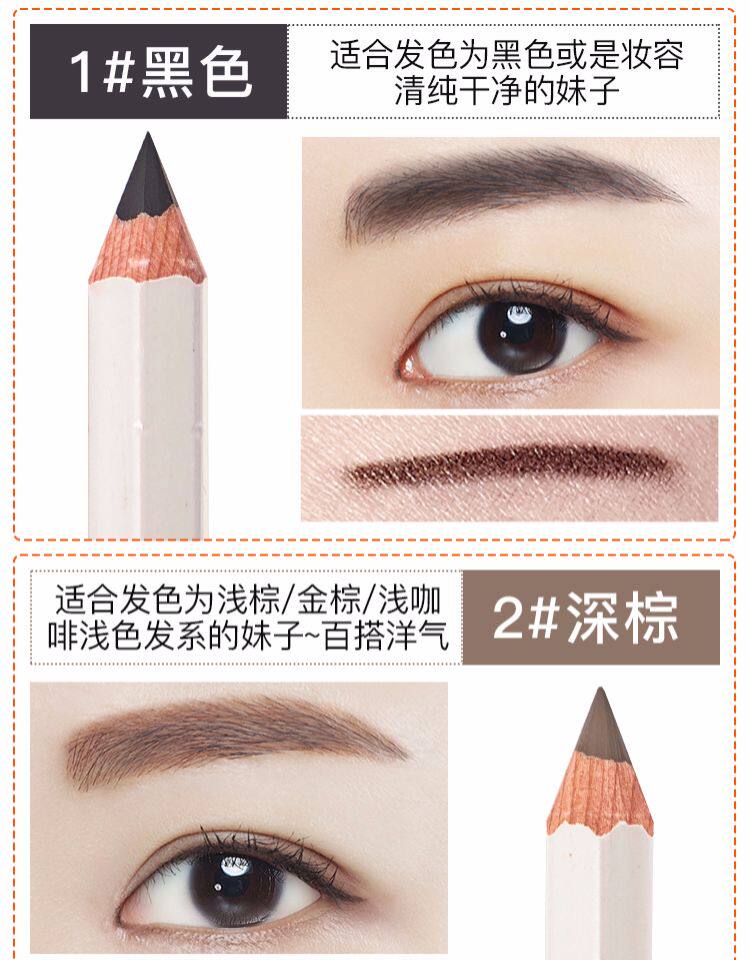 1#黑色

适合发色为黑色或是妆容清纯干净的妹子

适合发色为浅棕/金棕/浅咖啡浅色发系的妹子~百搭洋气

2#深棕