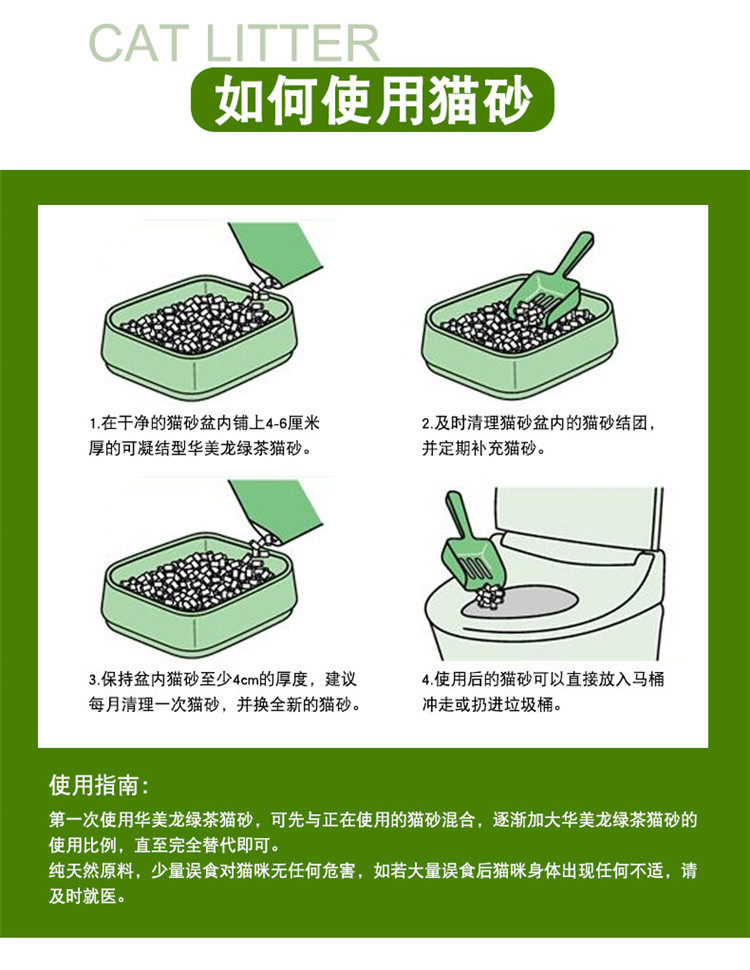 CAT LITTER
如何使用猫砂

1.在干净的猫砂盆内铺上4-6厘米厚的可凝结型华美龙绿茶猫砂。

2.及时清理猫砂盆内的猫砂结团，并定期补充猫砂。

3.保持盆内猫砂至少4cm的厚度，建议每月清理一次猫砂，并换全新的猫砂。

4.使用后的猫砂可以直接放入马桶冲走或扔进垃圾桶。

使用指南：

第一次使用华美龙绿茶猫砂，可先与正在使用的猫砂混合，逐渐加大华美龙绿茶猫砂的使用比例，直至完全替代即可。
纯天然原料，少量误食对猫咪无任何危害，如若大量误食后猫咪身体出现任何不适，请及时就医。