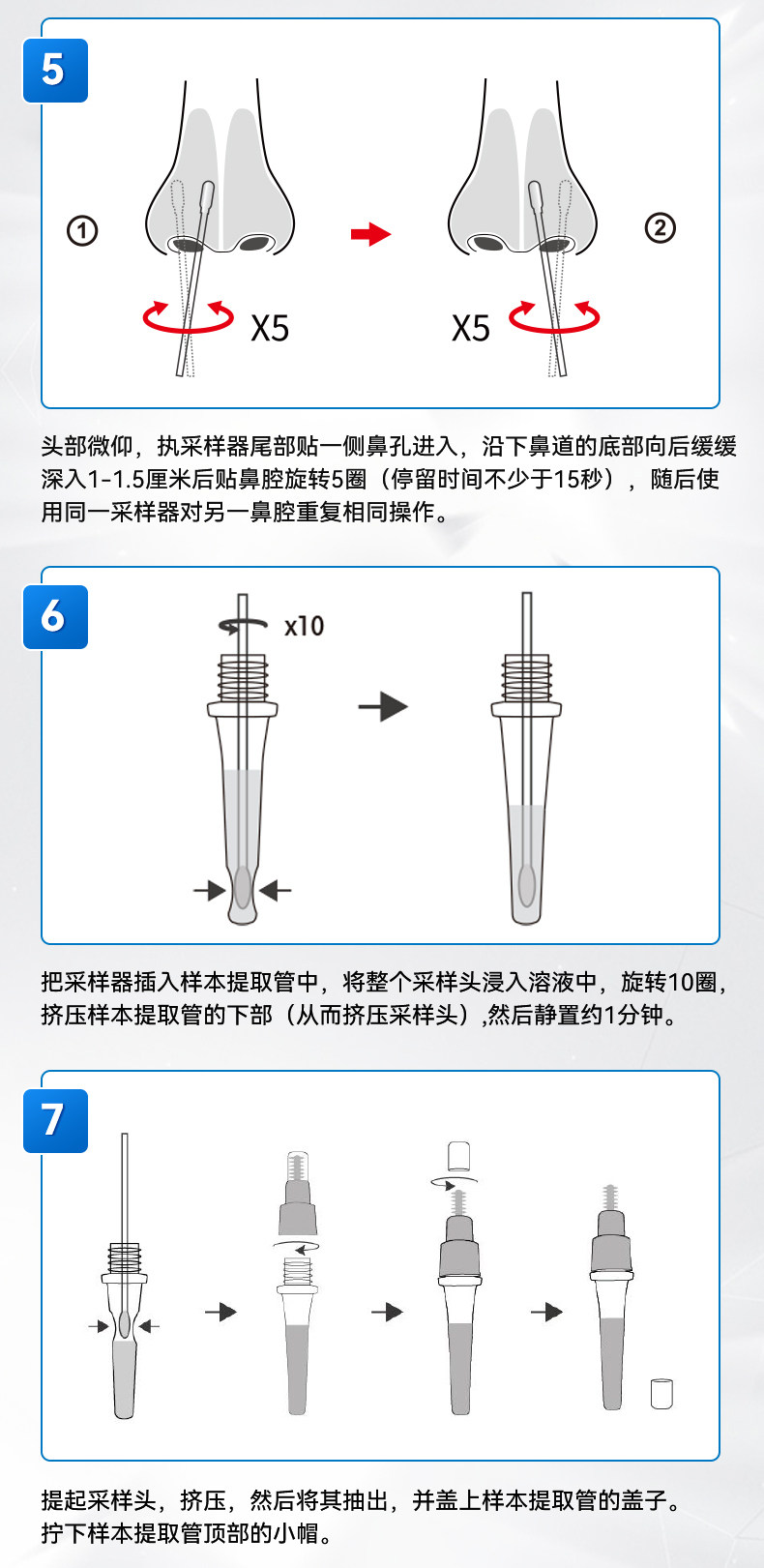 5

①

X5

X5

②

头部微仰，执采样器尾部贴一侧鼻孔进入，沿下鼻道的底部向后缓缓深入1-1.5厘米后贴鼻腔旋转5圈（停留时间不少于15秒），随后使用同一采样器对另一鼻腔重复相同操作。

6

x10

把采样器插入样本提取管中，将整个采样头浸入溶液中，旋转10圈，挤压样本提取管的下部（从而挤压采样头）,然后静置约1分钟。

7

提起采样头，挤压，然后将其抽出，并盖上样本提取管的盖子。拧下样本提取管顶部的小帽。