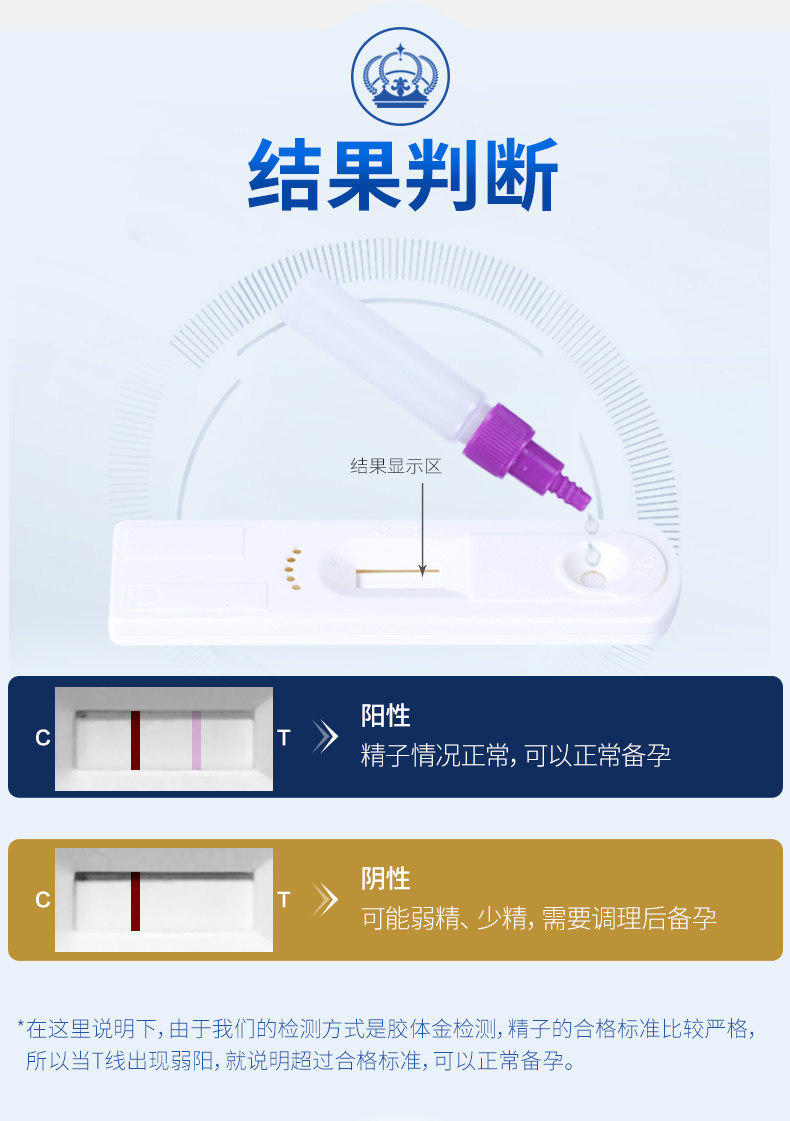 结果判断

结果显示区

C T
阳性
精子情况正常，可以正常备孕

C T
阴性
可能弱精、少精，需要调理后备孕

*在这里说明下，由于我们的检测方式是胶体金检测，精子的合格标准比较严格，所以当T线出现弱阳，就说明超过合格标准，可以正常备孕。