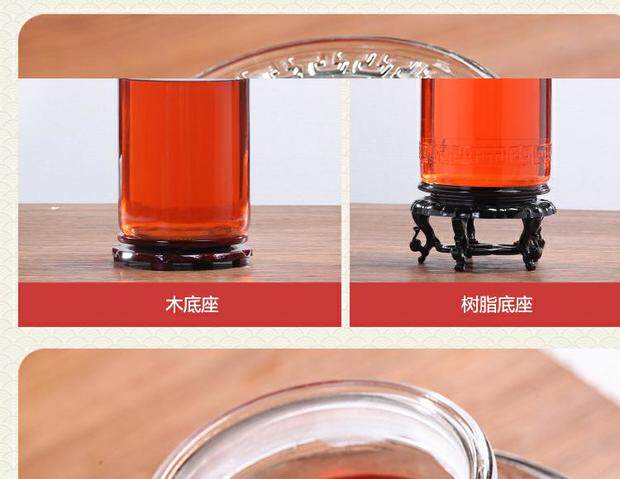 木底座

树脂底座