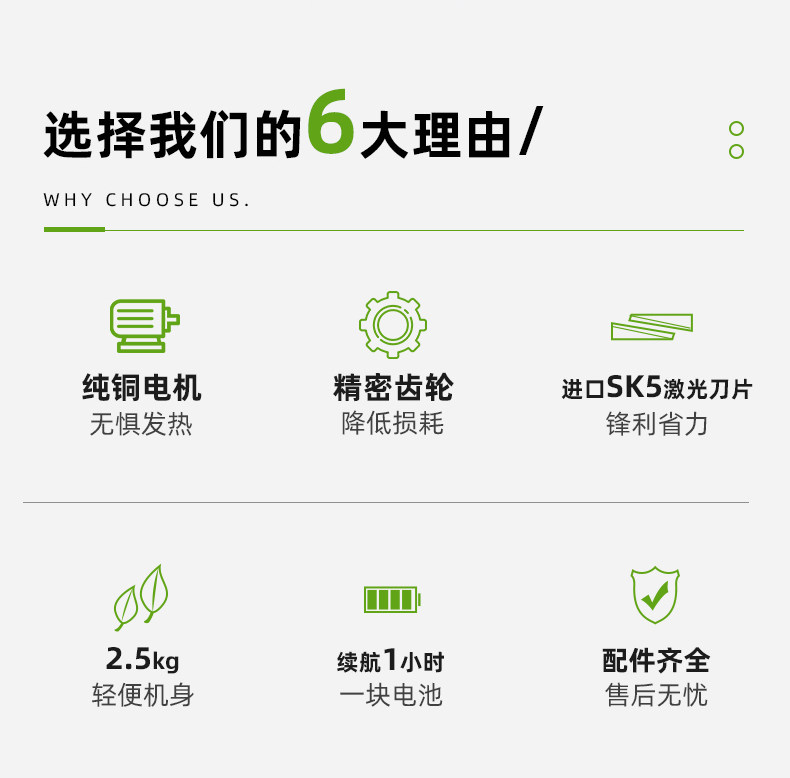 选择我们的6大理由/

WHY CHOOSE US.

纯铜电机
无惧发热

精密齿轮
降低损耗

进口SK5激光刀片
锋利省力

2.5kg
轻便机身

续航1小时
一块电池

配件齐全
售后无忧