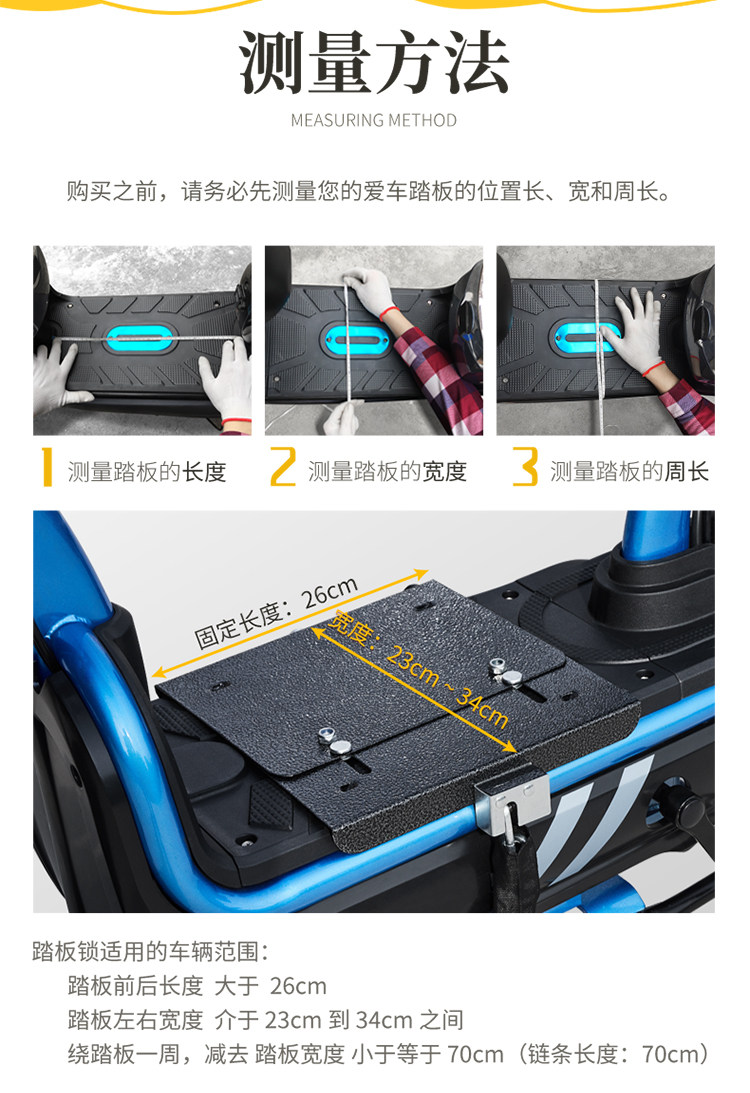 测量方法

MEASURING METHOD

购买之前，请务必先测量您的爱车踏板的位置长、宽和周长。

1 测量踏板的长度

2 测量踏板的宽度

3 测量踏板的周长

固定长度：26cm

宽度：23cm ~ 34cm

踏板锁适用的车辆范围：

踏板前后长度 大于 26cm

踏板左右宽度 介于 23cm 到 34cm 之间

绕踏板一周，减去 踏板宽度 小于等于 70cm（链条长度：70cm）