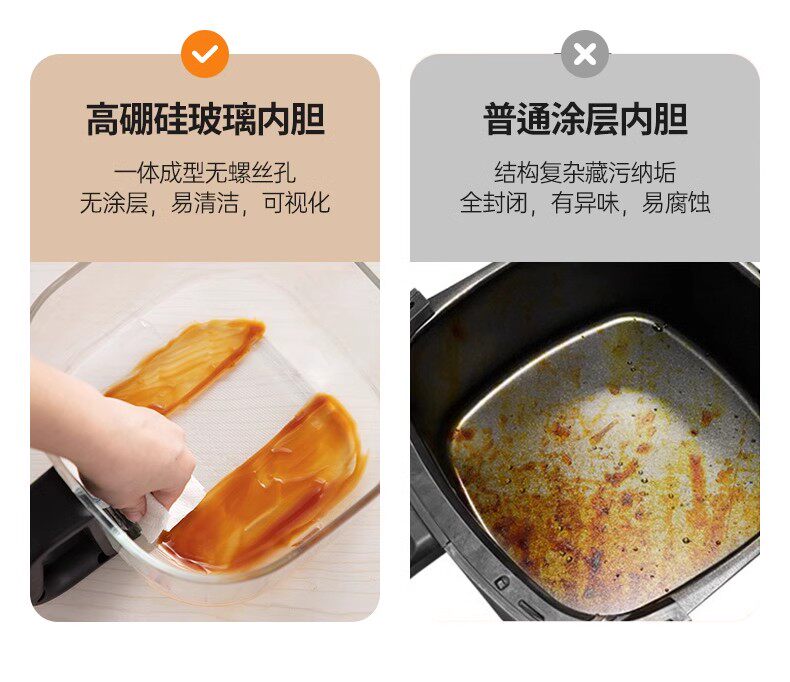 高硼硅玻璃内胆

一体成型无螺丝孔
无涂层，易清洁，可视化

普通涂层内胆

结构复杂藏污纳垢
全封闭，有异味，易腐蚀