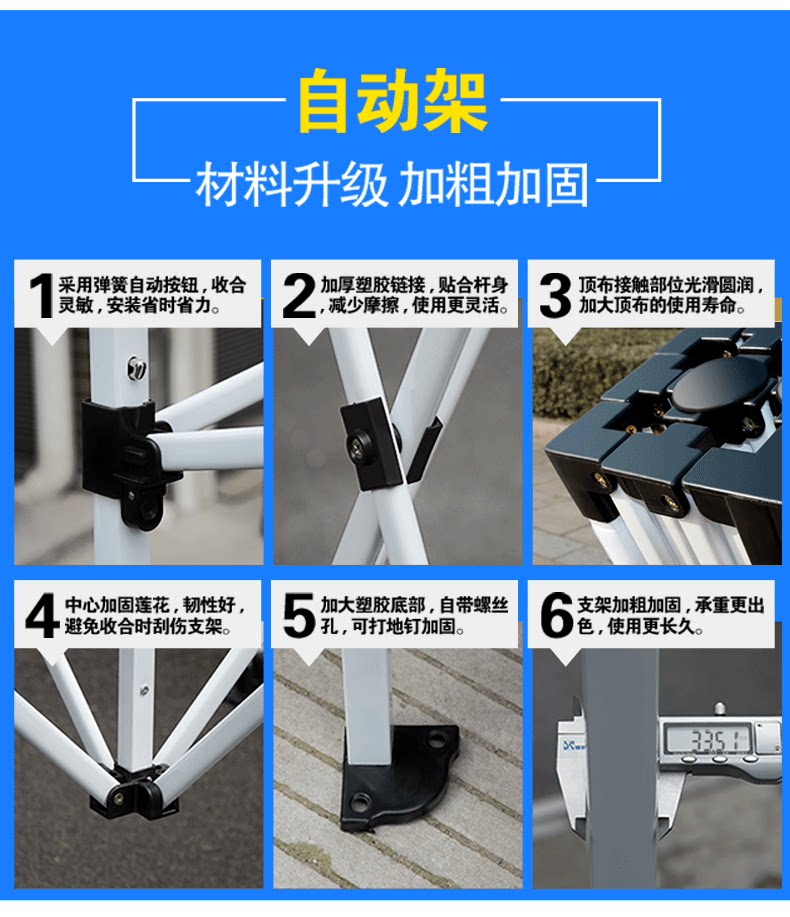 自动架

材料升级 加粗加固

1 采用弹簧自动按钮，收合灵敏，安装省时省力。

2 加厚塑胶链接，贴合杆身，减少摩擦，使用更灵活。

3 顶布接触部位光滑圆润，加大顶布的使用寿命。

4 中心加固莲花，韧性好，避免收合时刮伤支架。

5 加大塑胶底部，自带螺丝孔，可打地钉加固。

6 支架加粗加固，承重更出色，使用更长久。

33.51