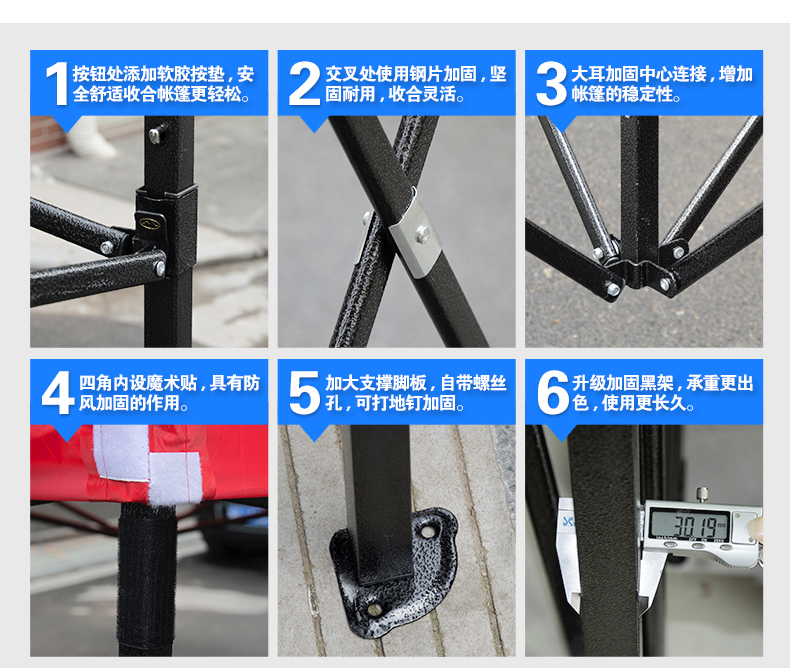 1 按钮处添加软胶按垫，安全舒适收合帐篷更轻松。

2 交叉处使用钢片加固，坚固耐用，收合灵活。

3 大耳加固中心连接，增加帐篷的稳定性。

4 四角内设魔术贴，具有防风加固的作用。

5 加大支撑脚板，自带螺丝孔，可打地钉加固。

6 升级加固黑架，承重更出色，使用更长久。

30.19 mm