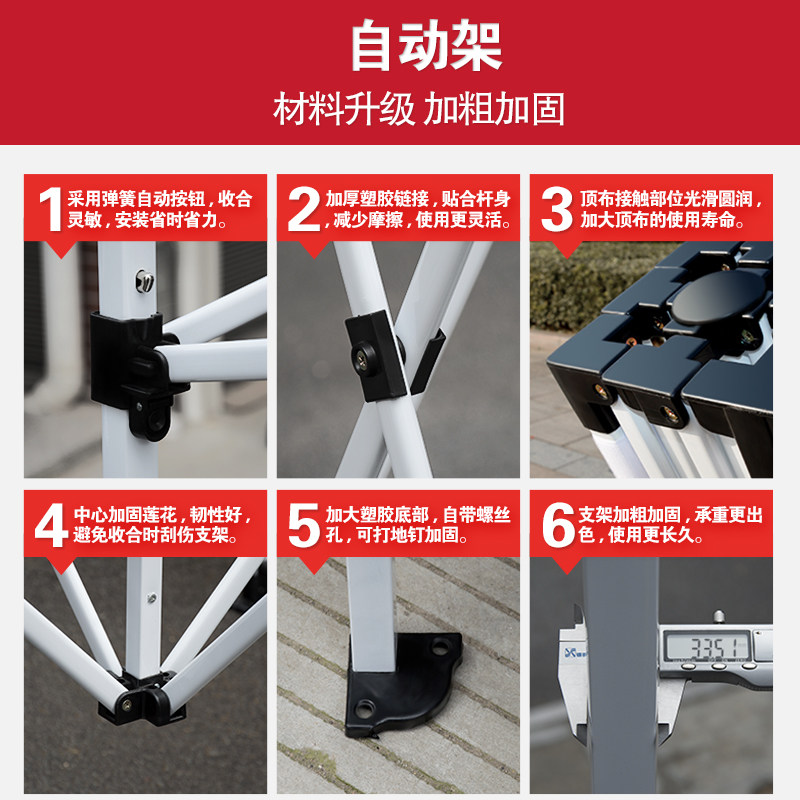 自动架

材料升级 加粗加固

1 采用弹簧自动按钮，收合灵敏，安装省时省力。

2 加厚塑胶链接，贴合杆身，减少摩擦，使用更灵活。

3 顶布接触部位光滑圆润，加大顶布的使用寿命。

4 中心加固莲花，韧性好，避免收合时刮伤支架。

5 加大塑胶底部，自带螺丝孔，可打地钉加固。

6 支架加粗加固，承重更出色，使用更长久。

33.51