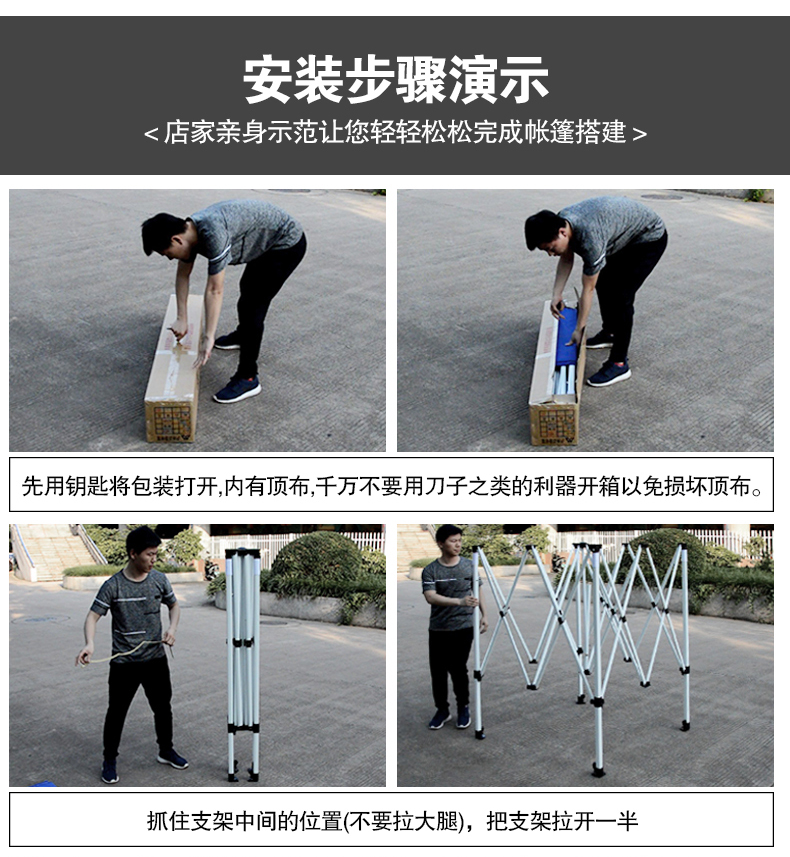 安装步骤演示

< 店家亲身示范让您轻轻松松完成帐篷搭建 >

先用钥匙将包装打开,内有顶布,千万不要用刀子之类的利器开箱以免损坏顶布。

抓住支架中间的位置(不要拉大腿)，把支架拉开一半