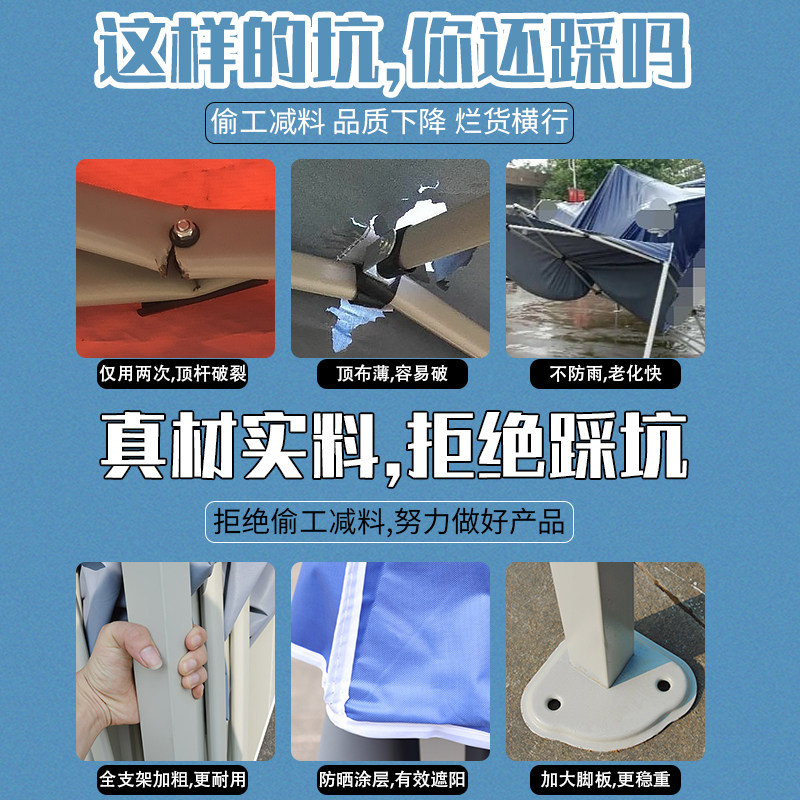 这样的坑,你还踩吗

偷工减料 品质下降 烂货横行

仅用两次,顶杆破裂

顶布薄,容易破

不防雨,老化快

真材实料,拒绝踩坑

拒绝偷工减料,努力做好产品

全支架加粗,更耐用

防晒涂层,有效遮阳

加大脚板,更稳重