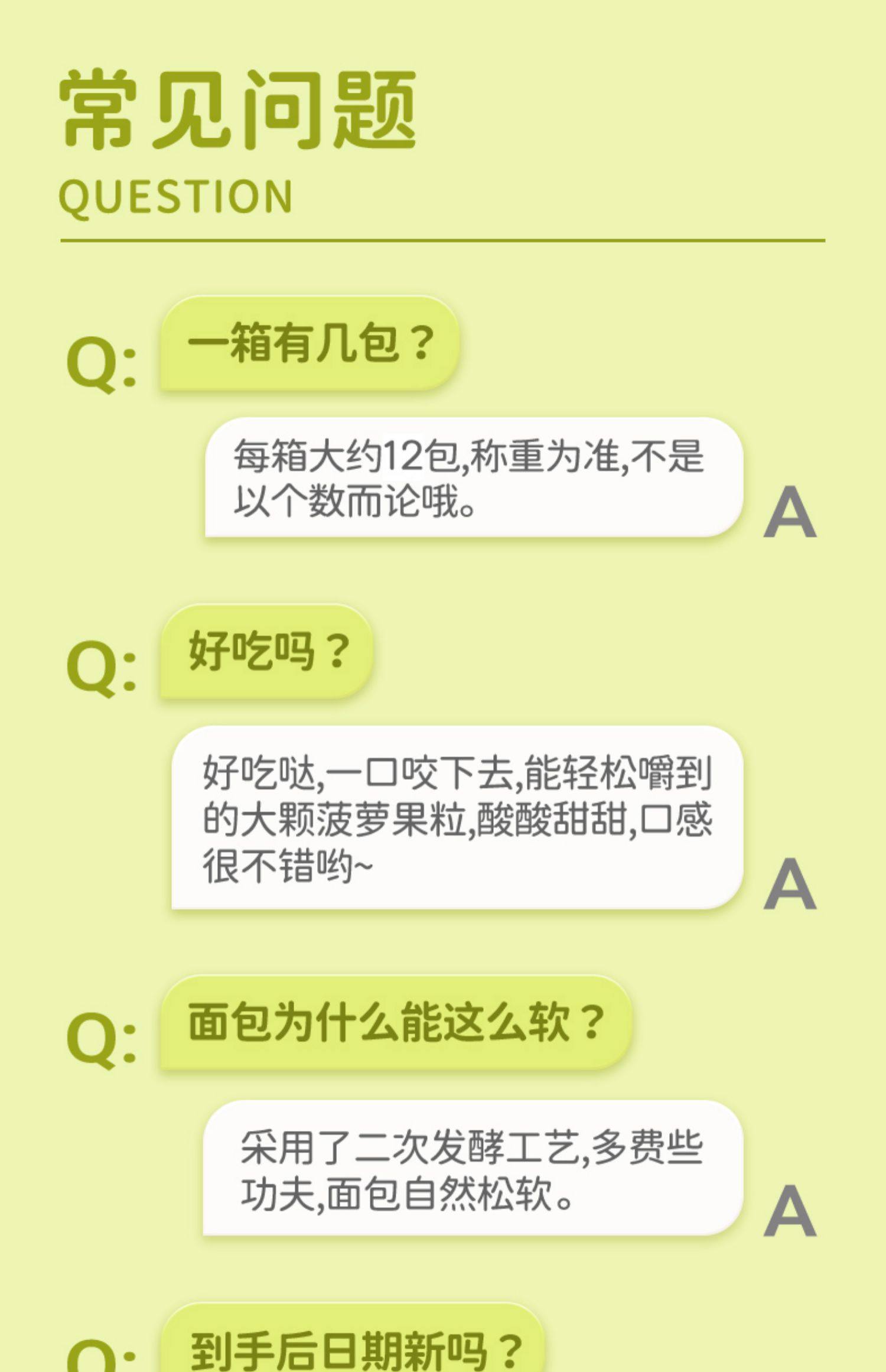 常见问题
QUESTION

Q: 一箱有几包？

每箱大约12包,称重为准,不是以个数而论哦。 A

Q: 好吃吗？

好吃哒,一口咬下去,能轻松嚼到的大颗菠萝果粒,酸酸甜甜,口感很不错哟~ A

Q: 面包为什么能这么软？

采用了二次发酵工艺,多费些功夫,面包自然松软。 A

Q: 到手后日期新吗？